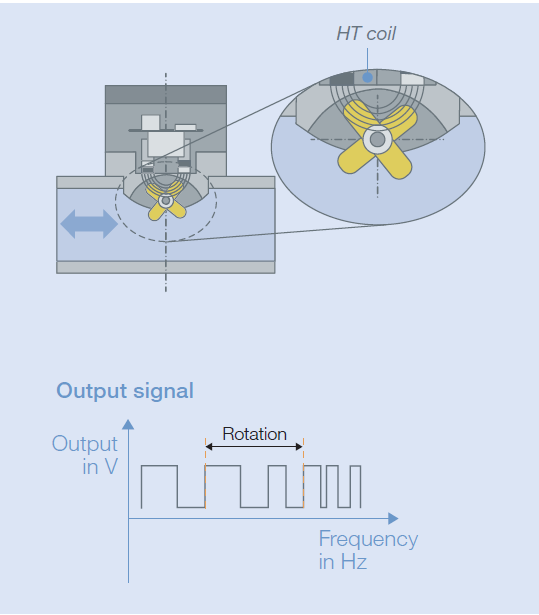 HT coil

Output signal

Output in V

Rotation

Frequency in Hz