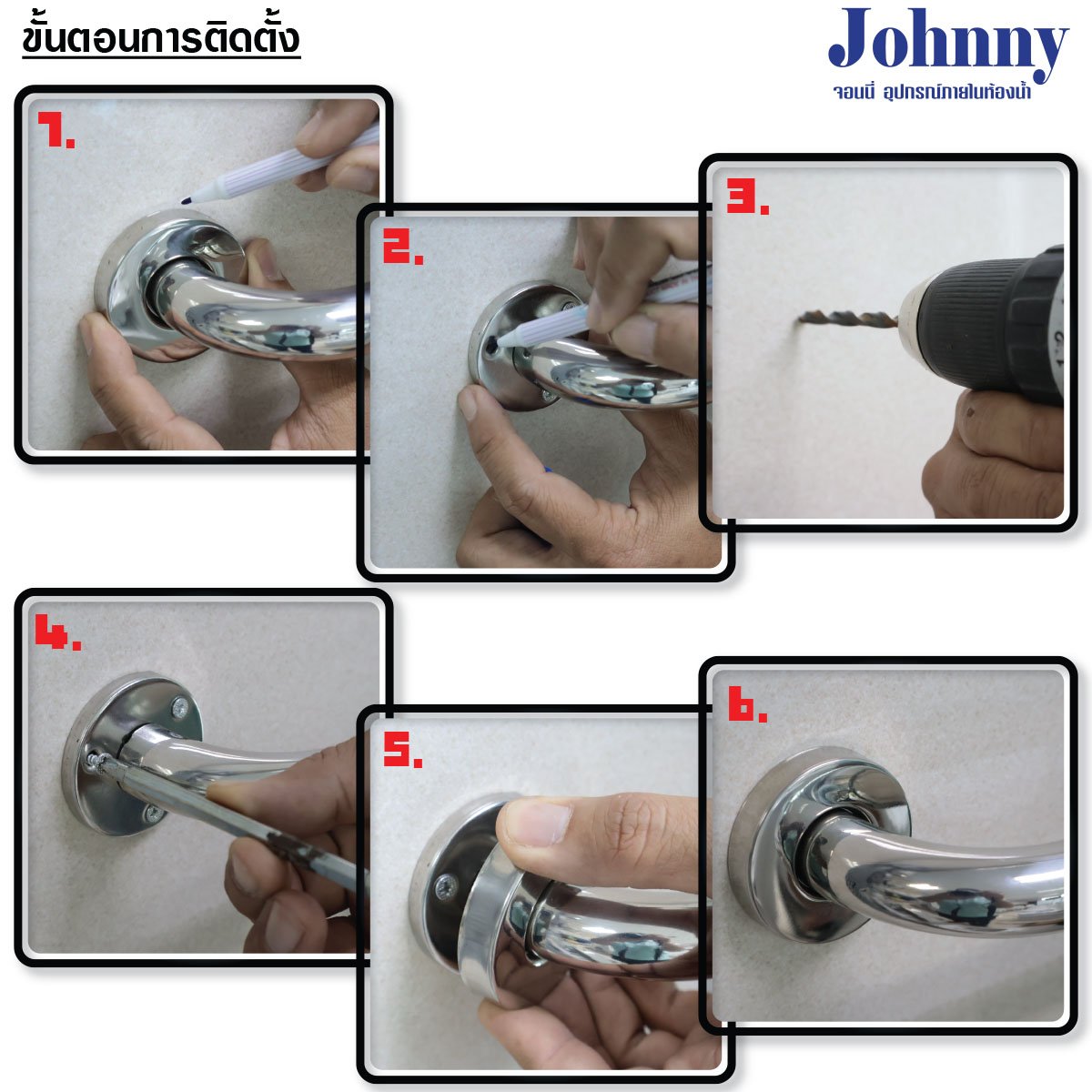 ขั้นตอนการติดตั้ง

Johnny
จอนนี่ อุปกรณ์ภายในห้องน้ำ

1.

2.

3.

4.

5.

6.