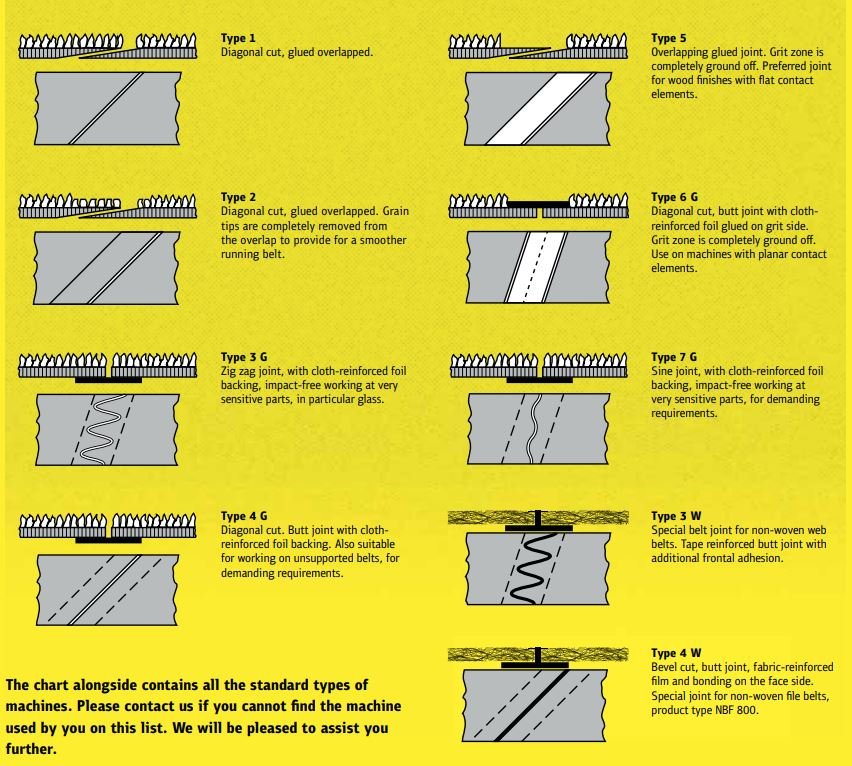 Type 1
Diagonal cut, glued overlapped.

Type 2
Diagonal cut, glued overlapped. Grain tips are completely removed from the overlap to provide for a smoother running belt.

Type 3 G
Zig zag joint, with cloth-reinforced foil backing, impact-free working at very sensitive parts, in particular glass.

Type 4 G
Diagonal cut. Butt joint with cloth-reinforced foil backing. Also suitable for working on unsupported belts, for demanding requirements.

The chart alongside contains all the standard types of machines. Please contact us if you cannot find the machine used by you on this list. We will be pleased to assist you further.

Type 5
Overlapping glued joint. Grit zone is completely ground off. Preferred joint for wood finishes with flat contact elements.

Type 6 G
Diagonal cut, butt joint with cloth-reinforced foil glued on grit side. Grit zone is completely ground off. Use on machines with planar contact elements.

Type 7 G
Sine joint, with cloth-reinforced foil backing, impact-free working at very sensitive parts, for demanding requirements.

Type 3 W
Special belt joint for non-woven web belts. Tape reinforced butt joint with additional frontal adhesion.

Type 4 W
Bevel cut, butt joint, fabric-reinforced film and bonding on the face side. Special joint for non-woven file belts, product type NBF 800.