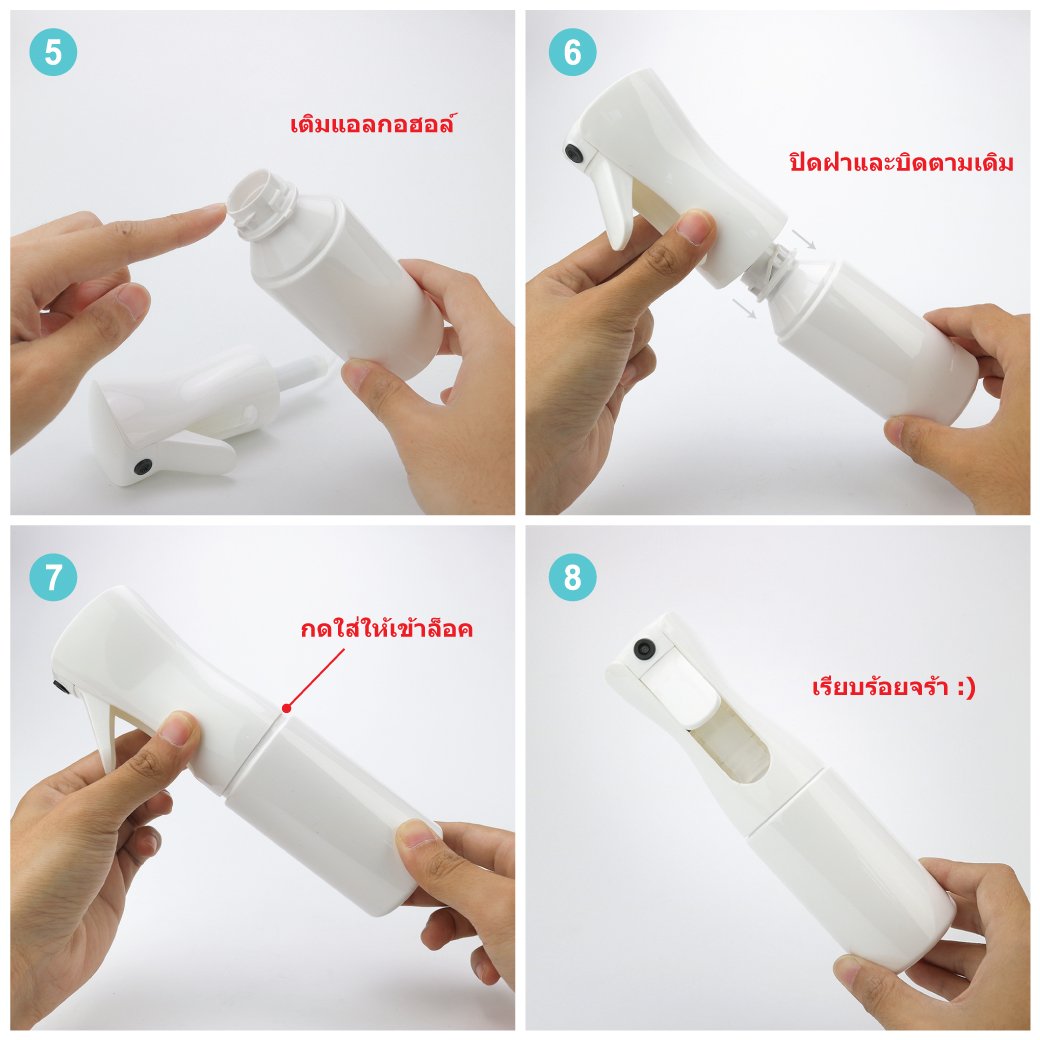 5

เติมแอลกอฮอล์

6

ปิดฝาและบิดตามเดิม

7

กดใส่ให้เข้าล็อค

8

เรียบร้อยจร้า :)