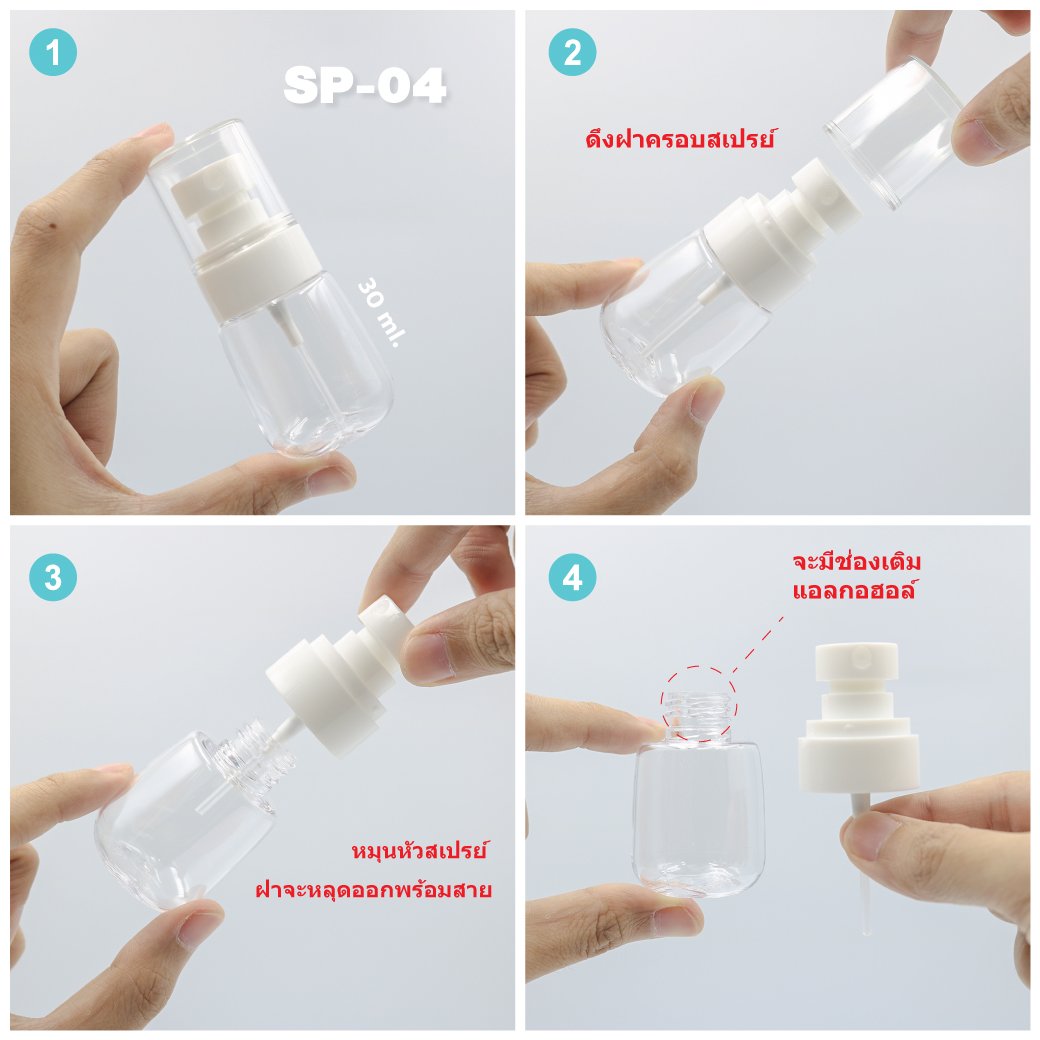 1

SP-04

30 ml.

2

ดึงฝาครอบสเปรย์

3

หมุนหัวสเปรย์

ฝาจะหลุดออกพร้อมสาย

4

จะมีช่องเติม
แอลกอฮอล์