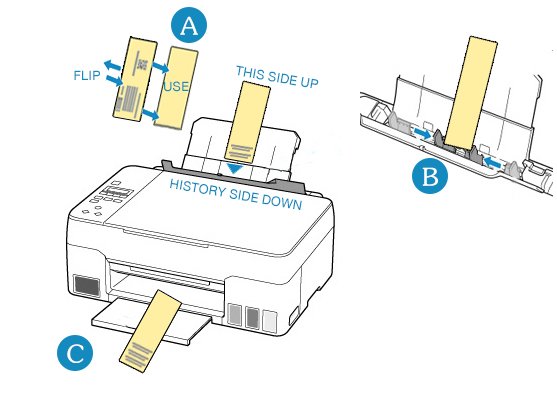 A

FLIP

USE

THIS SIDE UP

HISTORY SIDE DOWN

B

C