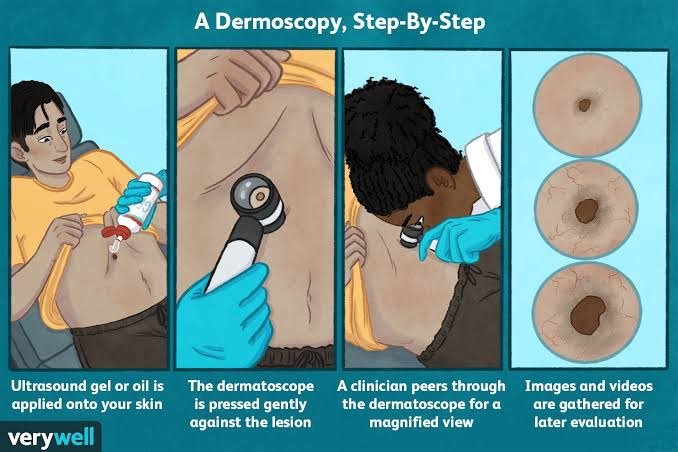 A Dermoscopy, Step-By-Step

Ultrasound gel or oil is applied onto your skin

The dermatoscope is pressed gently against the lesion

A clinician peers through the dermatoscope for a magnified view

Images and videos are gathered for later evaluation

verywell