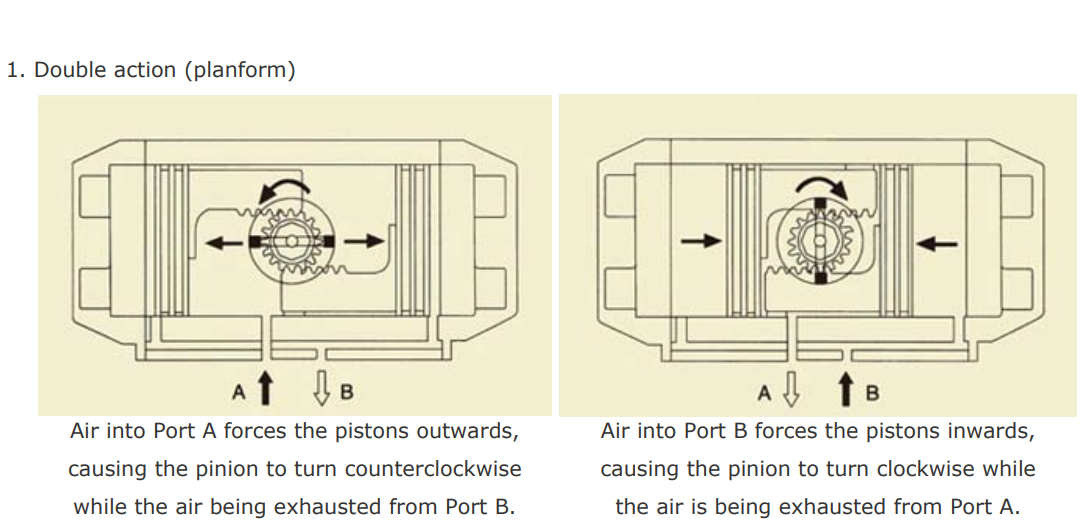 1. Double action (planform)

A B

Air into Port A forces the pistons outwards, causing the pinion to turn counterclockwise while the air being exhausted from Port B.

A B

Air into Port B forces the pistons inwards, causing the pinion to turn clockwise while the air is being exhausted from Port A.