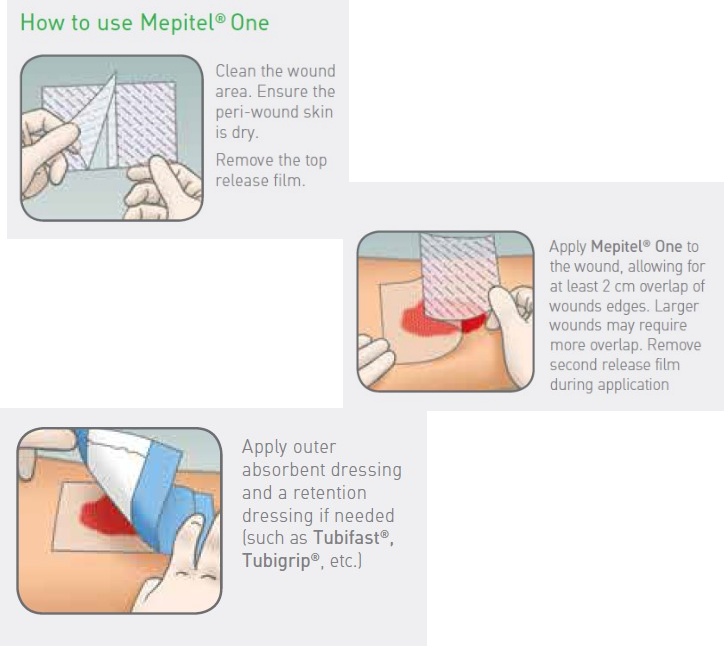 How to use Mepitel® One

Clean the wound area. Ensure the peri-wound skin is dry.

Remove the top release film.

Apply Mepitel® One to the wound, allowing for at least 2 cm overlap of wounds edges. Larger wounds may require more overlap. Remove second release film during application

Apply outer absorbent dressing and a retention dressing if needed (such as Tubifast®, Tubigrip®, etc.)