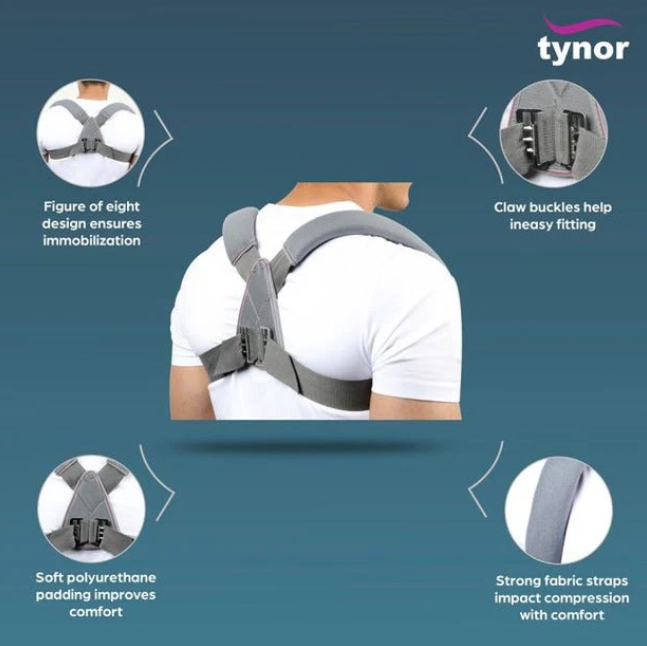 tynor

Figure of eight design ensures immobilization

Claw buckles help ineasy fitting

Soft polyurethane padding improves comfort

Strong fabric straps impact compression with comfort