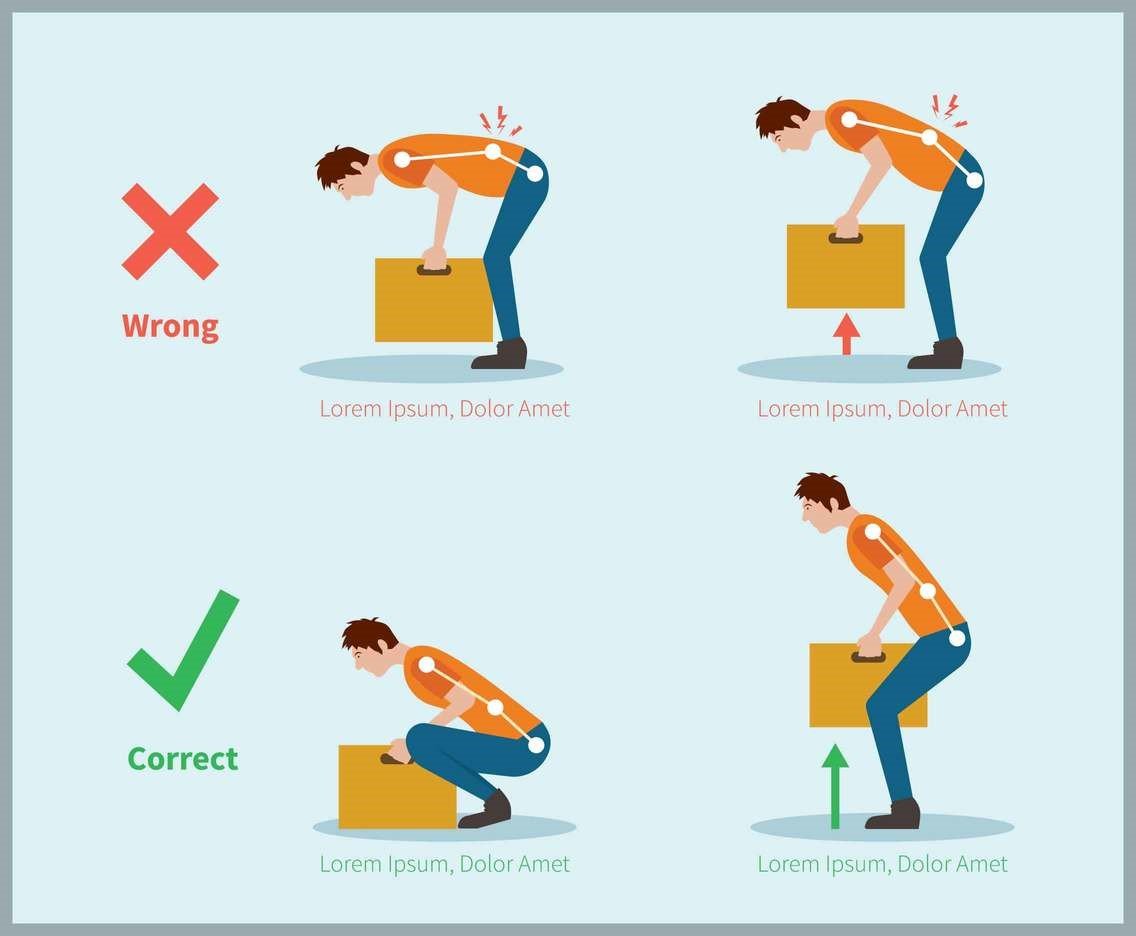 Wrong

Lorem Ipsum, Dolor Amet

Lorem Ipsum, Dolor Amet

Correct

Lorem Ipsum, Dolor Amet

Lorem Ipsum, Dolor Amet