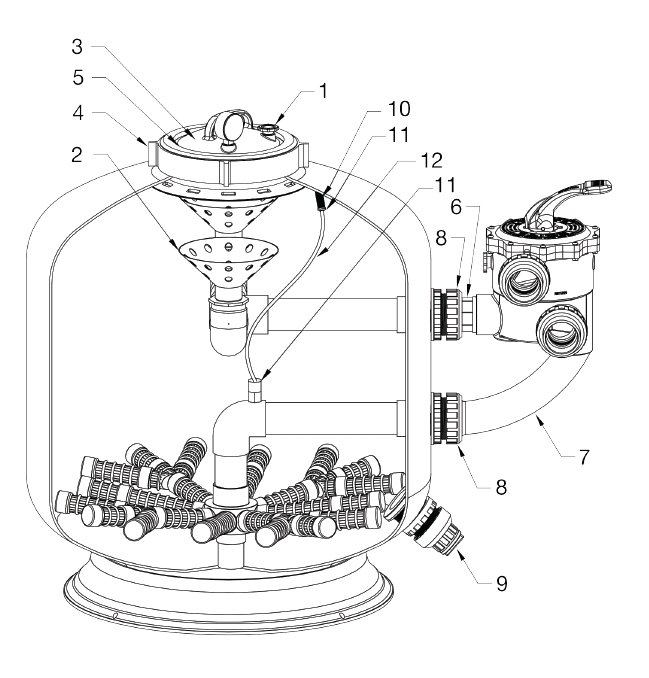 3
5
4
2
1
10
11
12
11
6
8
7
8
9