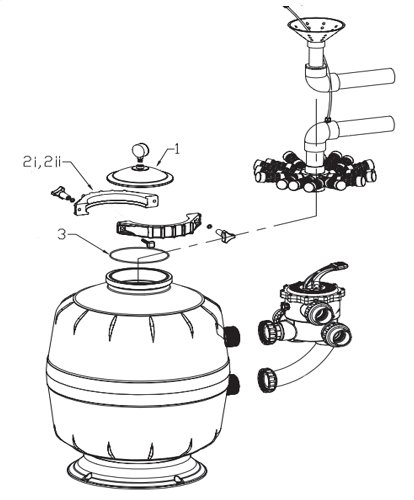 1

2i, 2ii

3