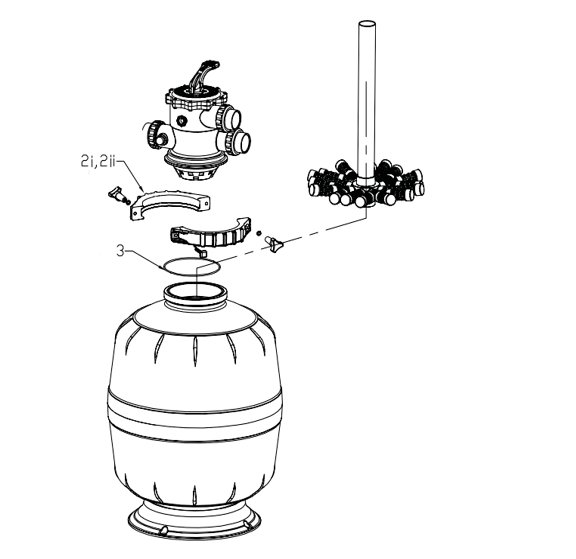 2i,2ii

3