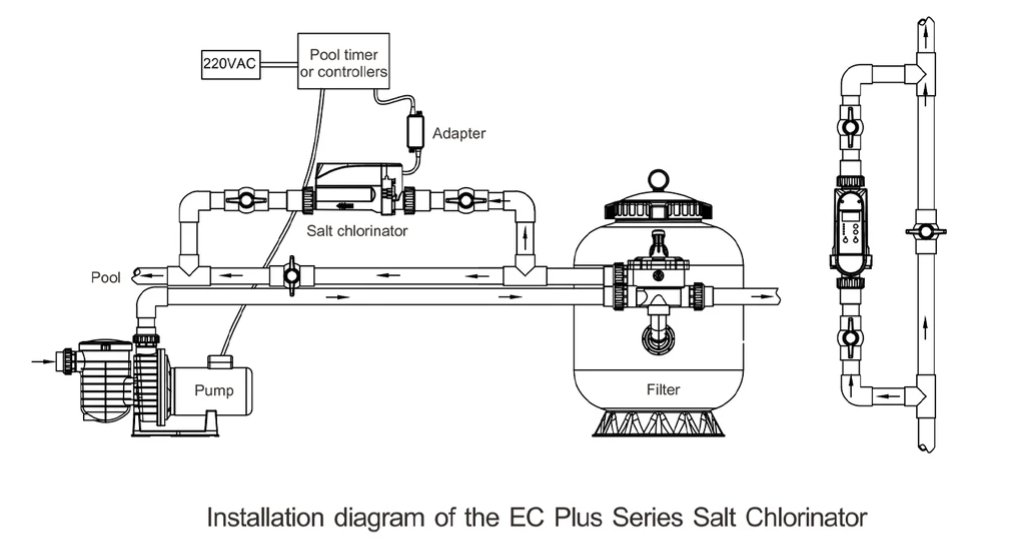 220VAC

Pool timer or controllers

Adapter

Salt chlorinator

Pool

Pump

Filter

Installation diagram of the EC Plus Series Salt Chlorinator