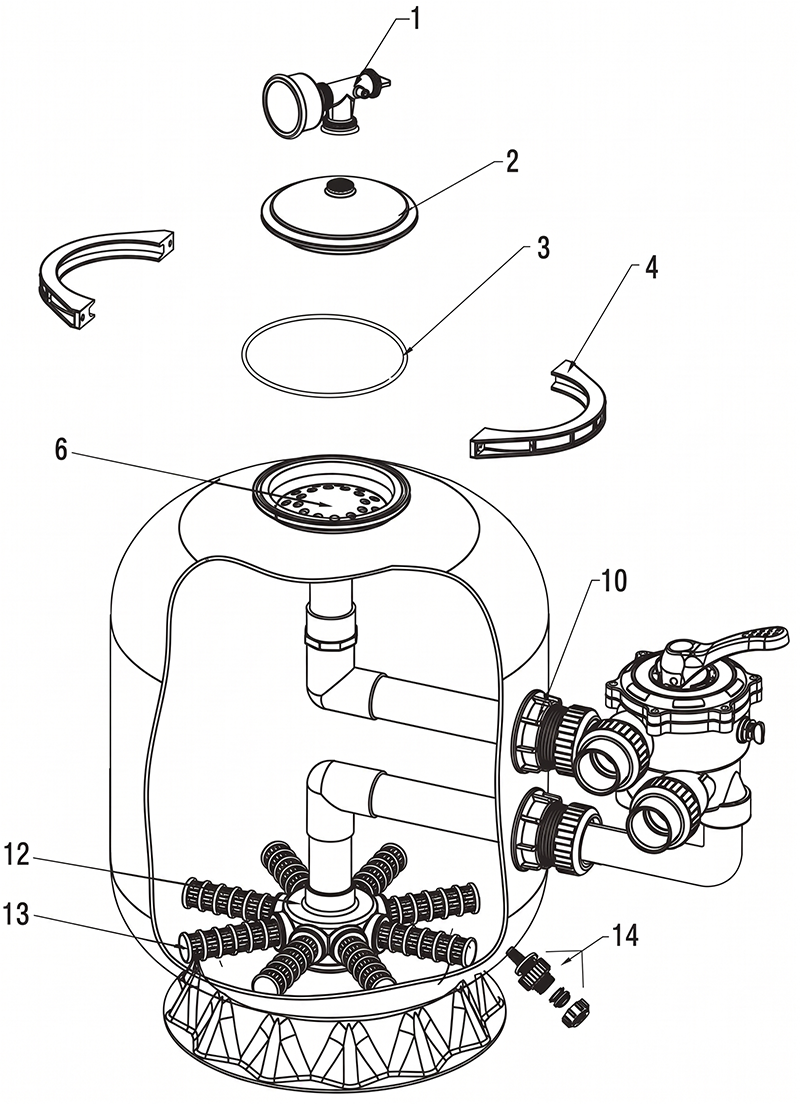 1
2
3
4
6
10
12
13
14