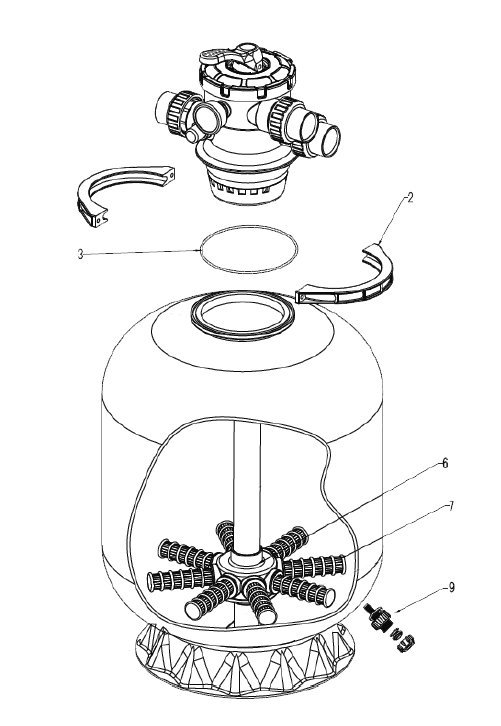 2
3
6
7
9