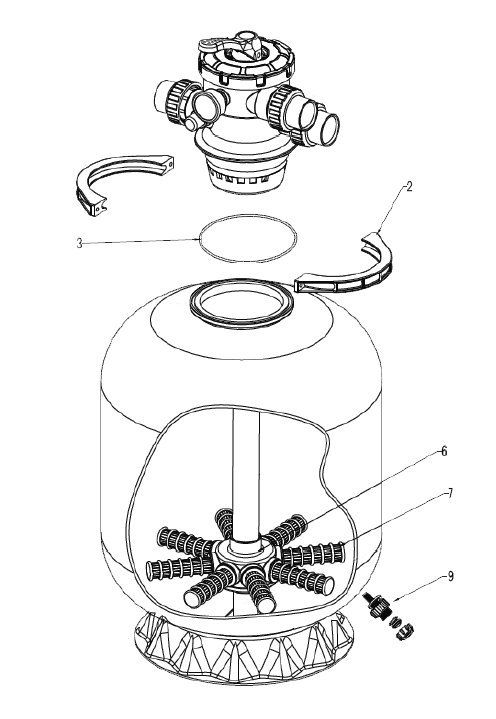 2

3

6

7

9