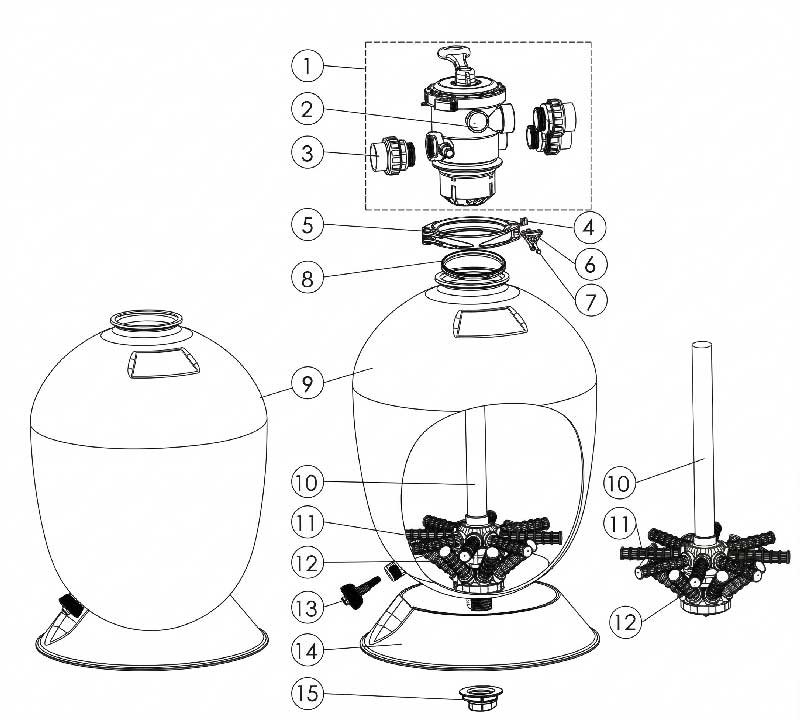 1
2
3
5
4
6
8
7
9
10
11
12
13
14
15
10
11
12