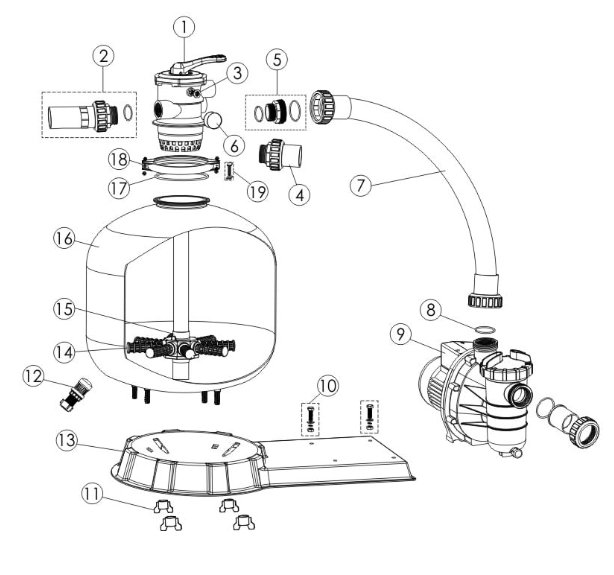 1
2
3
5
6
18
17
19
4
7
16
15
14
12
8
9
10
13
11