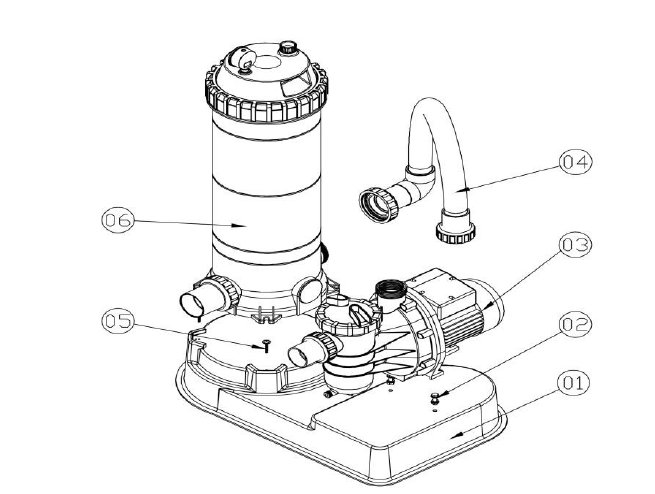 04
06
03
05
02
01