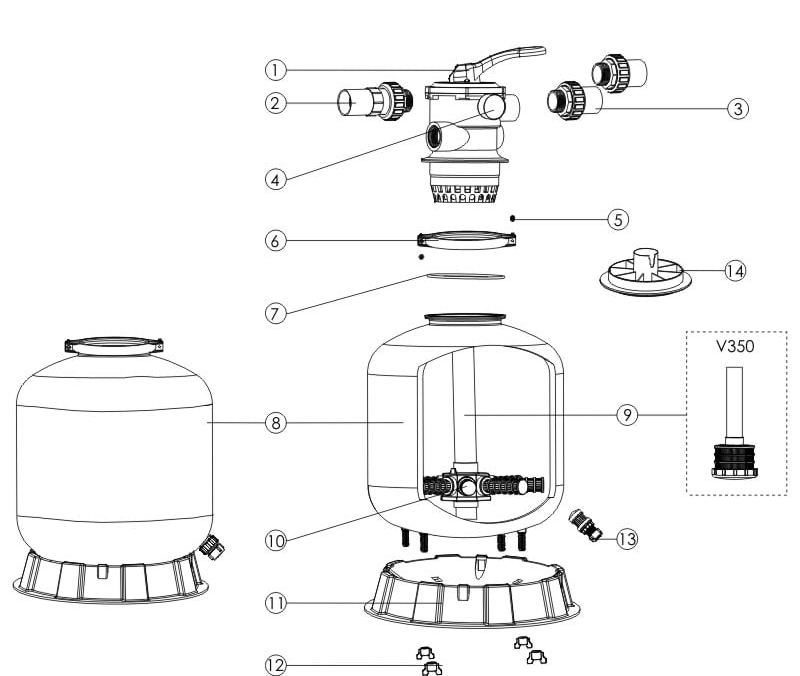 1
2
3
4
5
6
14
7
V350
8
9
10
13
11
12