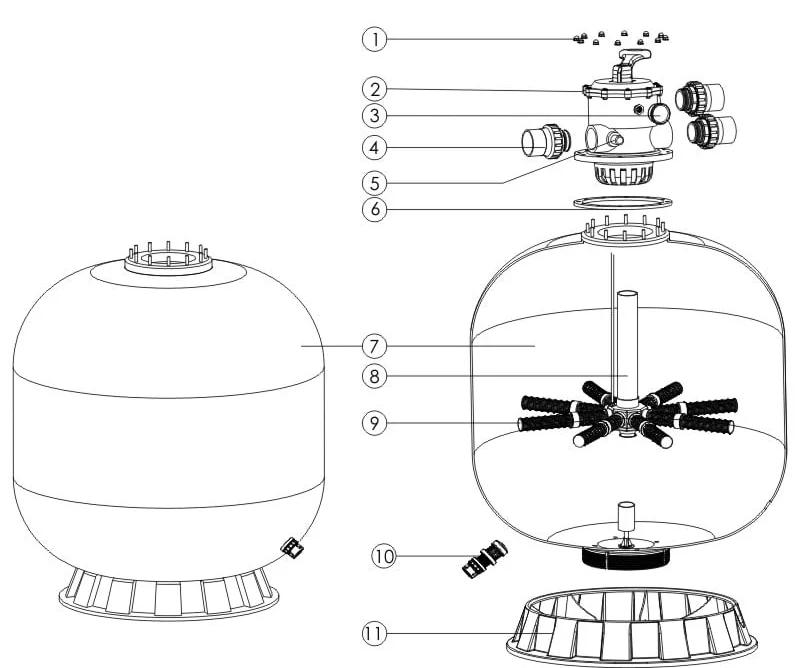 1
2
3
4
5
6
7
8
9
10
11