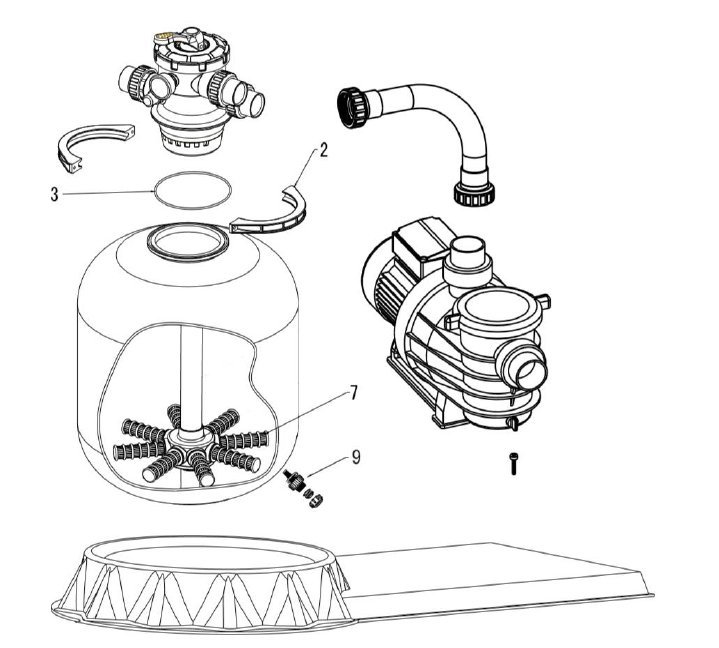 2
3
7
9