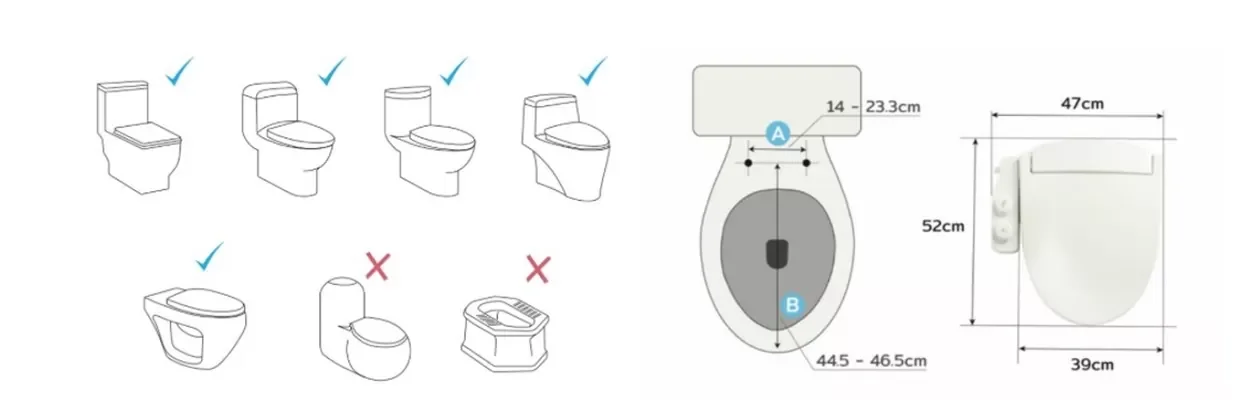 A
14 - 23.3cm
B
44.5 - 46.5cm
47cm
52cm
39cm