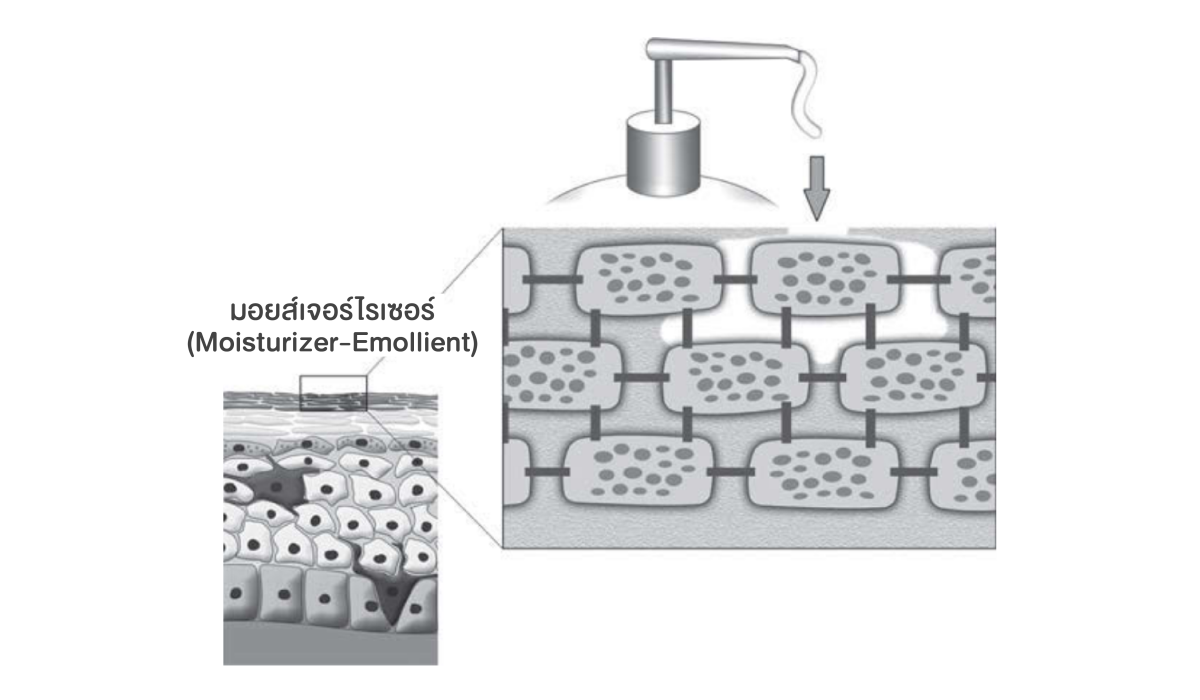 มอยส์เจอร์ไรเซอร์
(Moisturizer-Emollient)