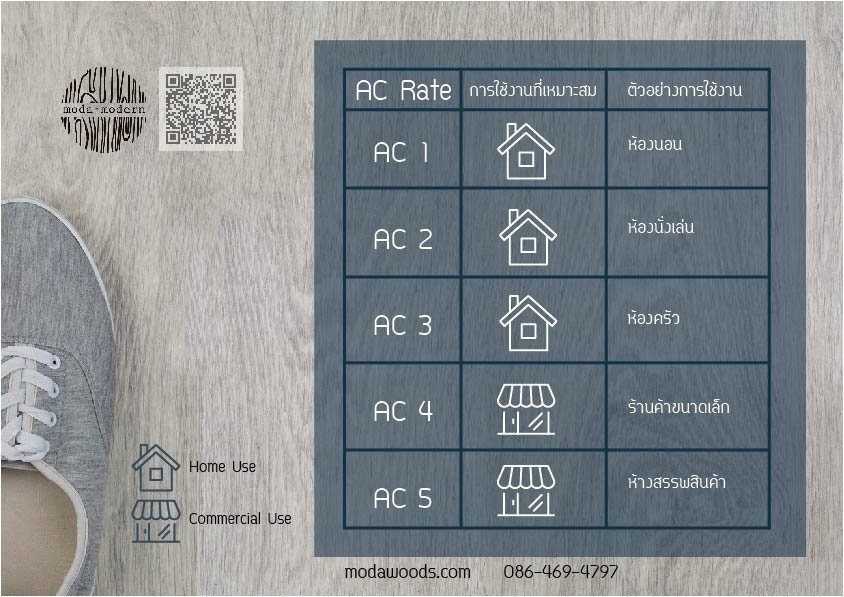 moda-modern

| AC Rate | การใช้งานที่เหมาะสม | ตัวอย่างการใช้งาน |
|---|---|---|
| AC 1 | | ห้องนอน |
| AC 2 | | ห้องนั่งเล่น |
| AC 3 | | ห้องครัว |
| AC 4 | | ร้านค้าขนาดเล็ก |
| AC 5 | | ห้างสรรพสินค้า |

Home Use

Commercial Use

modawoods.com 086-469-4797