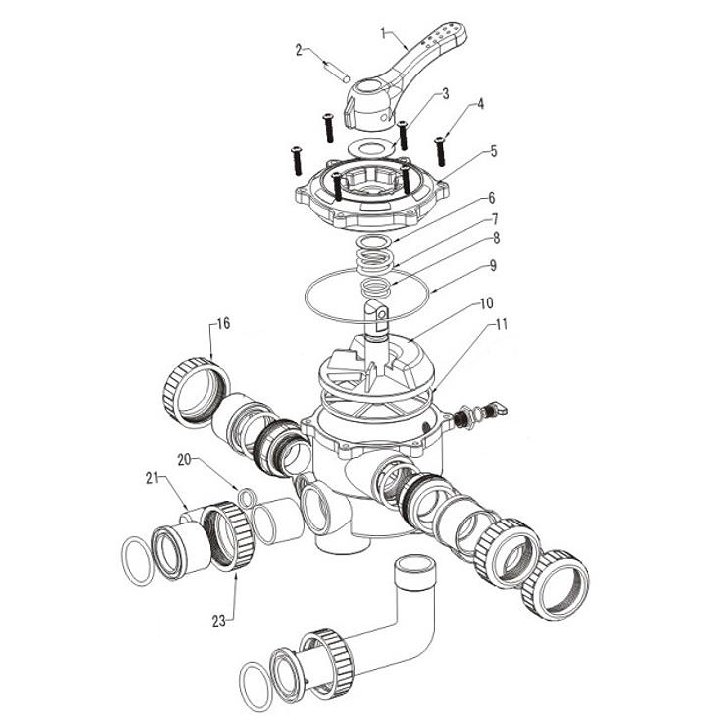 1
2
3
4
5
6
7
8
9
10
11
16
20
21
23