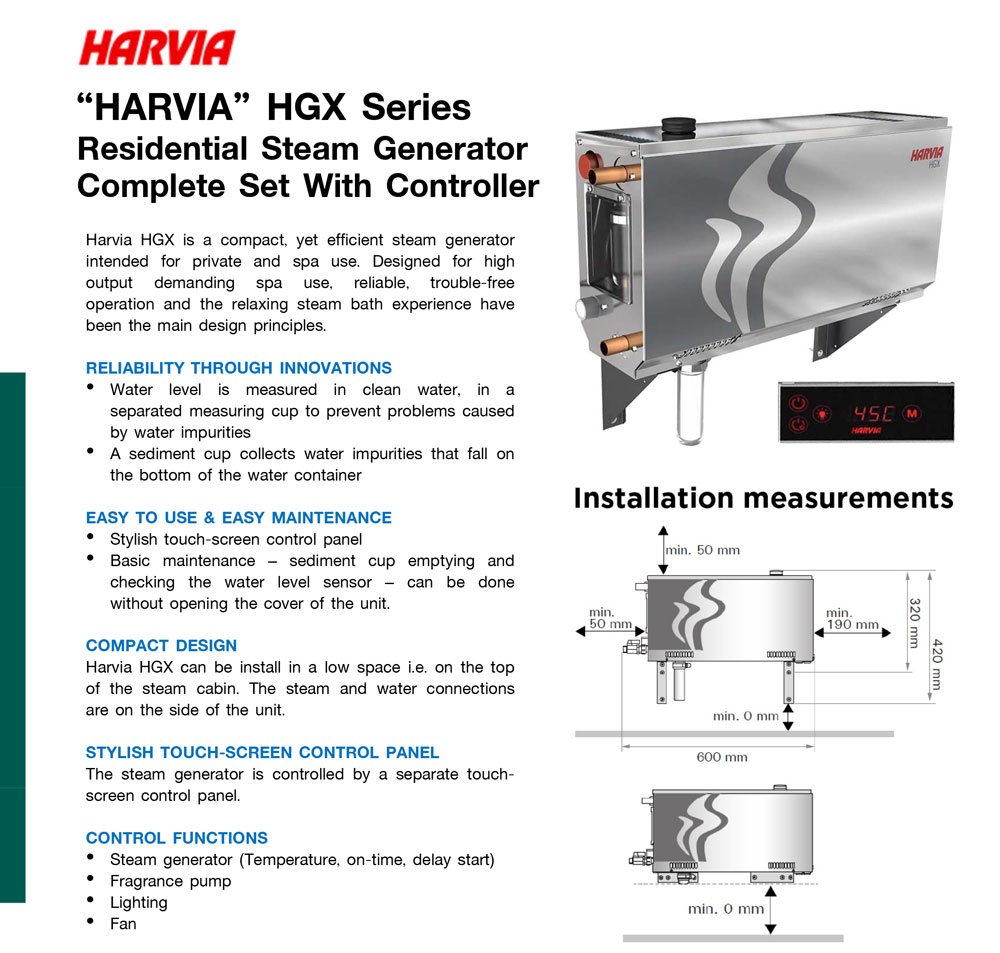 HARVIA

“HARVIA” HGX Series
Residential Steam Generator
Complete Set With Controller

Harvia HGX is a compact, yet efficient steam generator intended for private and spa use. Designed for high output demanding spa use, reliable, trouble-free operation and the relaxing steam bath experience have been the main design principles.

RELIABILITY THROUGH INNOVATIONS
• Water level is measured in clean water, in a separated measuring cup to prevent problems caused by water impurities
• A sediment cup collects water impurities that fall on the bottom of the water container

EASY TO USE & EASY MAINTENANCE
• Stylish touch-screen control panel
• Basic maintenance – sediment cup emptying and checking the water level sensor – can be done without opening the cover of the unit.

COMPACT DESIGN
Harvia HGX can be install in a low space i.e. on the top of the steam cabin. The steam and water connections are on the side of the unit.

STYLISH TOUCH-SCREEN CONTROL PANEL
The steam generator is controlled by a separate touch-screen control panel.

CONTROL FUNCTIONS
• Steam generator (Temperature, on-time, delay start)
• Fragrance pump
• Lighting
• Fan

HARVIA
HGX

45C M
HARVIA

Installation measurements

min. 50 mm
min. 50 mm
min. 190 mm
320 mm
420 mm
min. 0 mm
600 mm
min. 0 mm