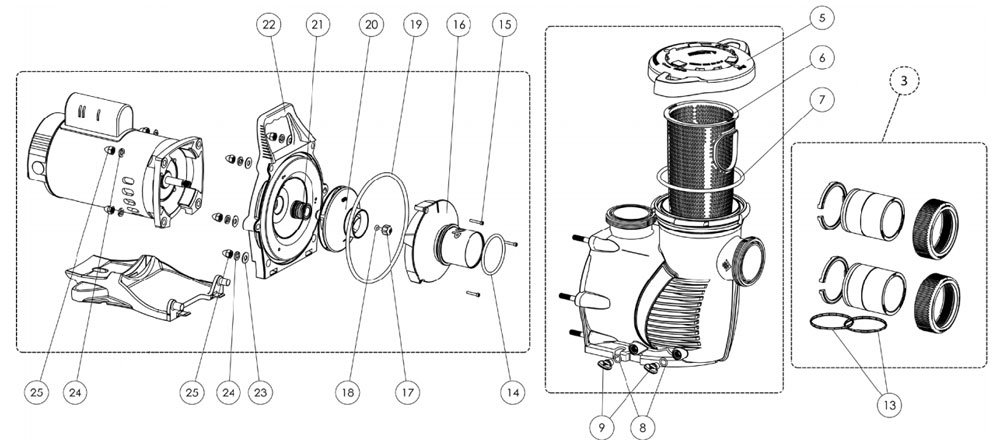 22
21
20
19
16
15
25
24
25
24
23
18
17
14
5
6
7
9
8
3
13