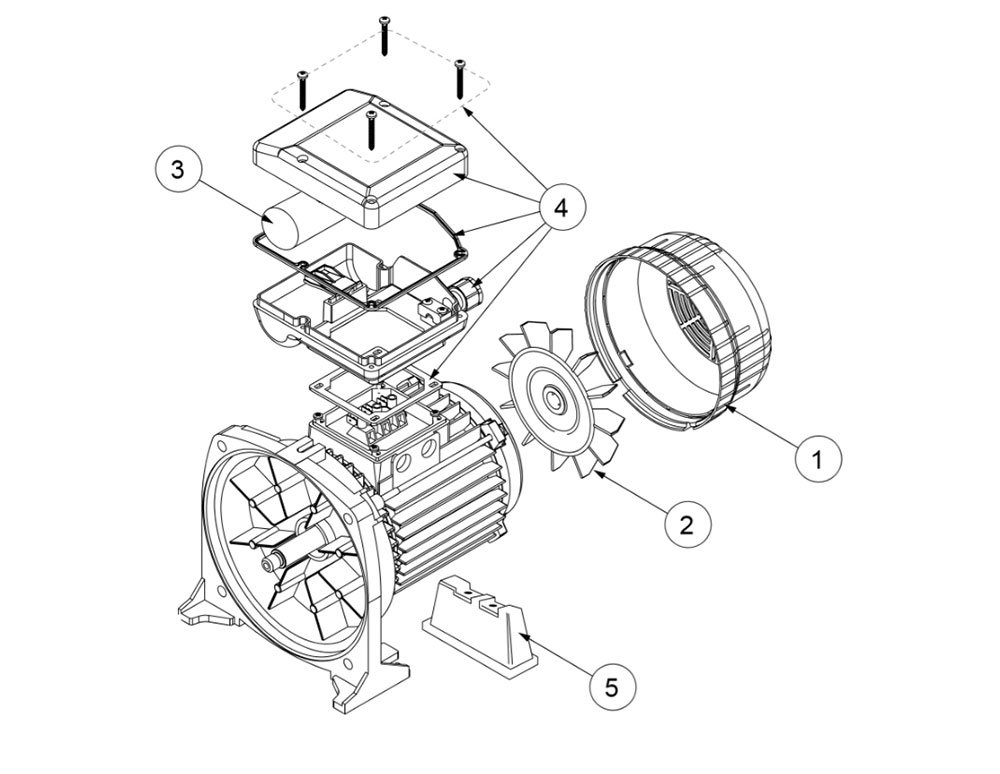 3
4
1
2
5