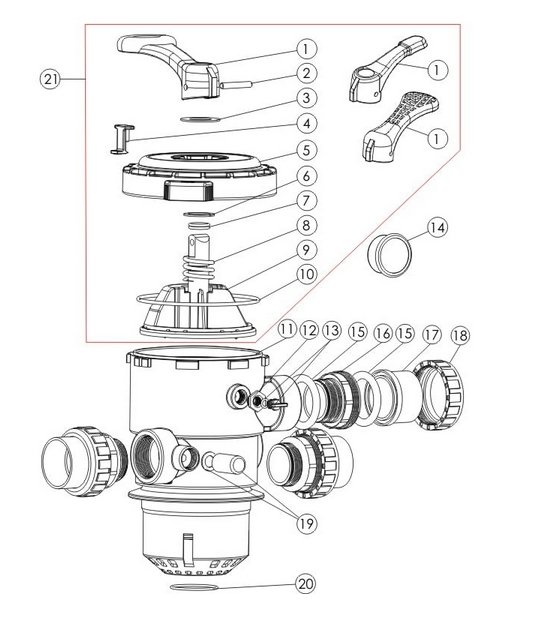 21
1
2
3
4
5
6
7
8
9
10
1
1
14
11
12
13
15
16
15
17
18
19
20