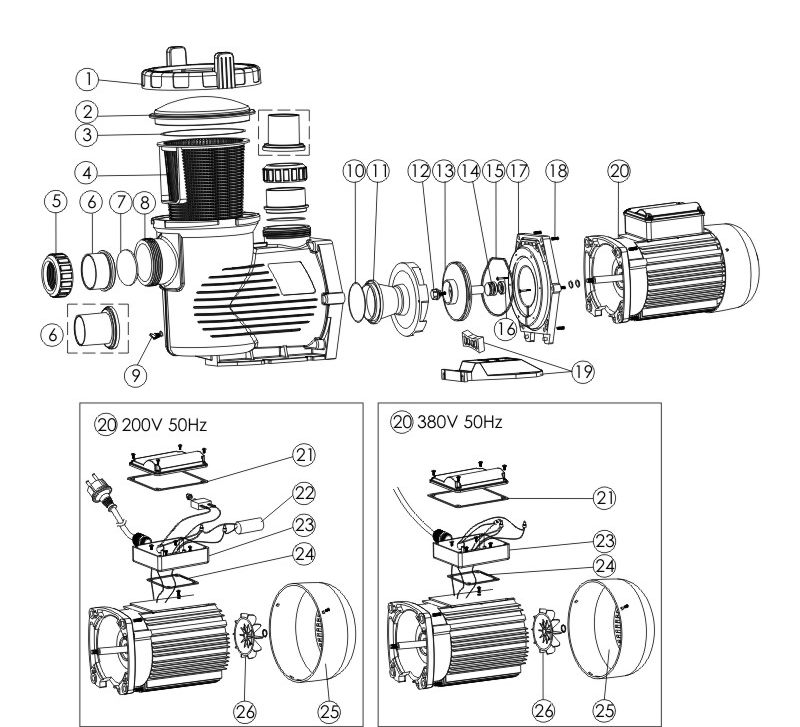 1
2
3
4
5
6
7
8
6
9
10
11
12
13
14
15
17
18
20
16
19

20 200V 50Hz
21
22
23
24
26
25

20 380V 50Hz
21
23
24
26
25