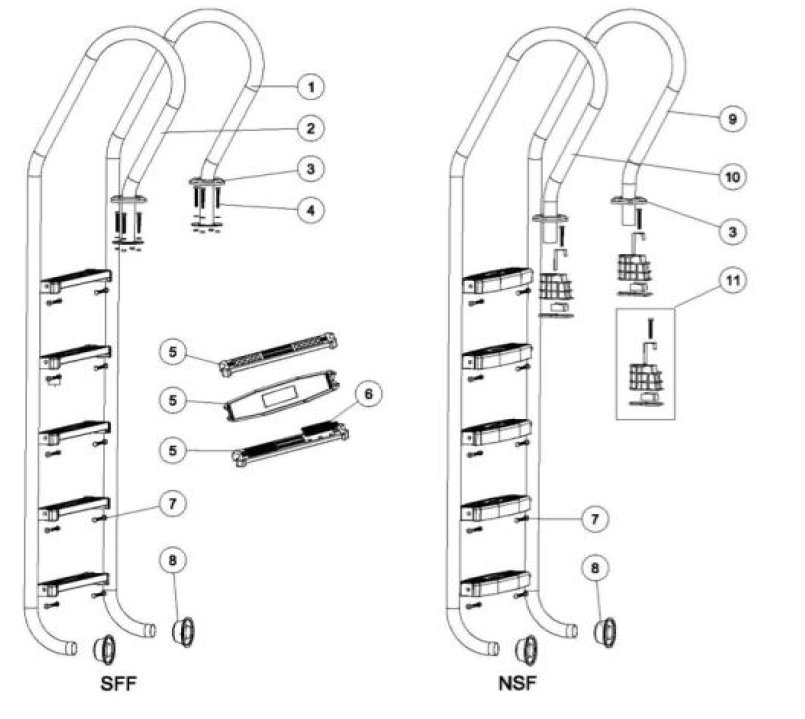 1
2
3
4
5
5
6
5
7
8
SFF

9
10
3
11
7
8
NSF