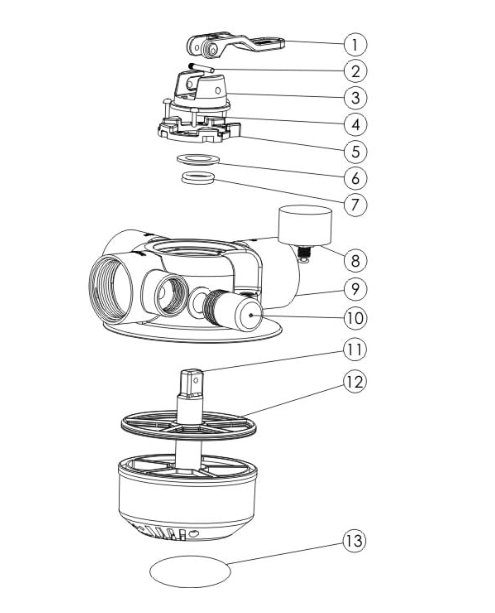 1
2
3
4
5
6
7
8
9
10
11
12
13