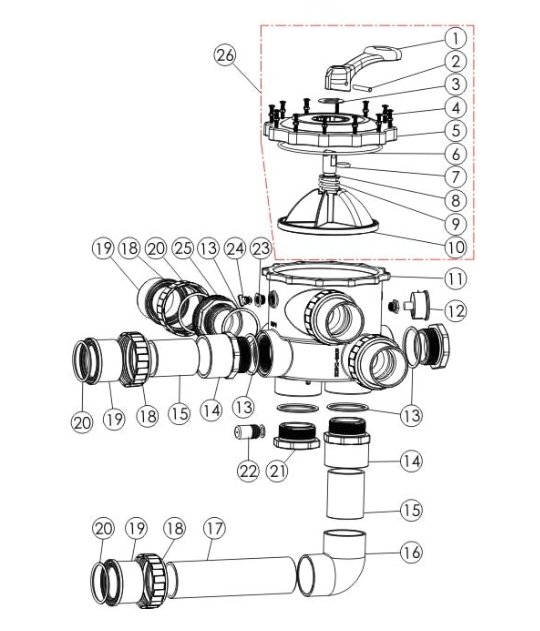 26
1
2
3
4
5
6
7
8
9
10
19 18 20 25 13 24 23
11
12
20 19 18 15 14 13
13
22 21
14
15
20 19 18 17
16