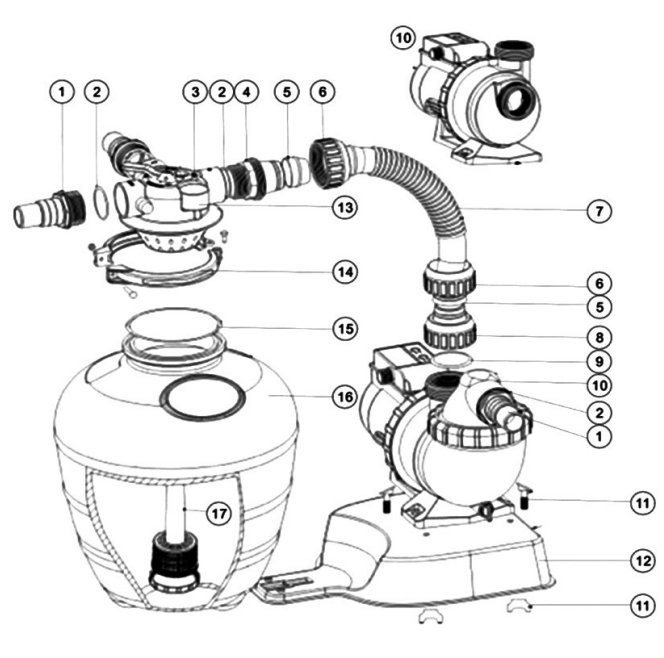 10
1
2
3
2
4
5
6
13
7
14
6
5
15
8
9
10
16
2
1
11
17
12
11