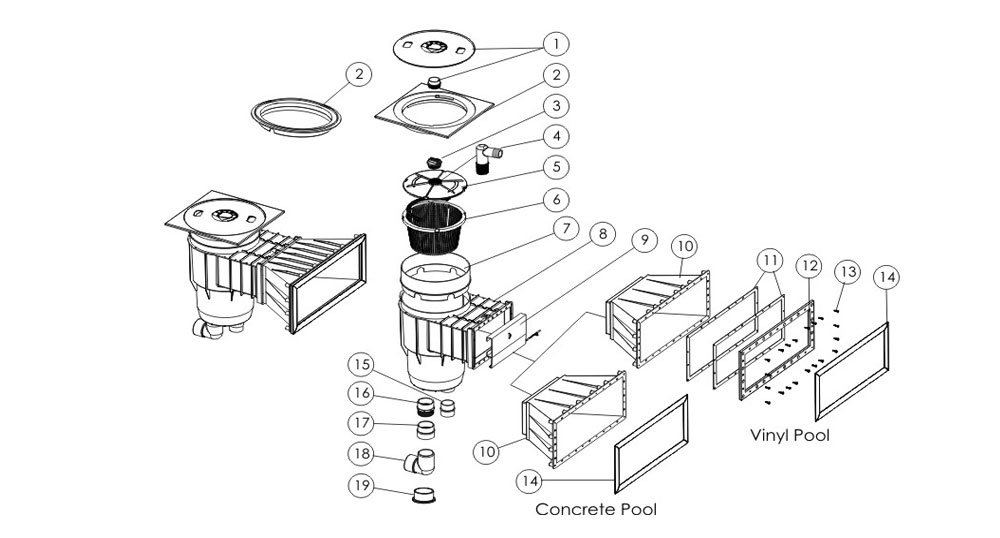 1
2
2
3
4
5
6
7
8
9
10
11
12
13
14
15
16
17
18
19
10
14
Vinyl Pool
Concrete Pool