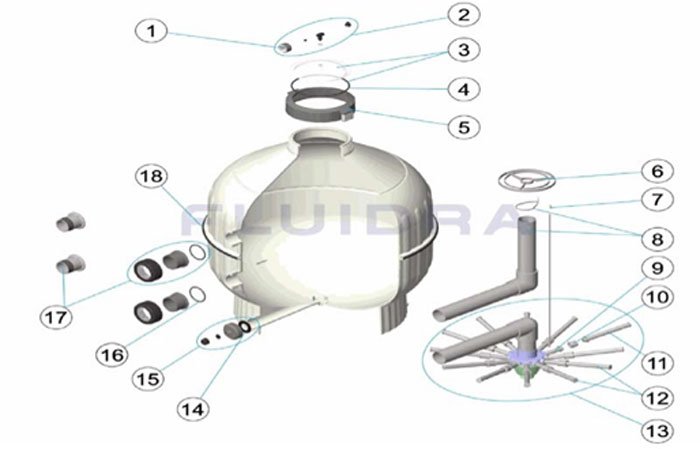 1
2
3
4
5
18
FLUIDRA
6
7
8
9
10
11
12
13
17
16
15
14