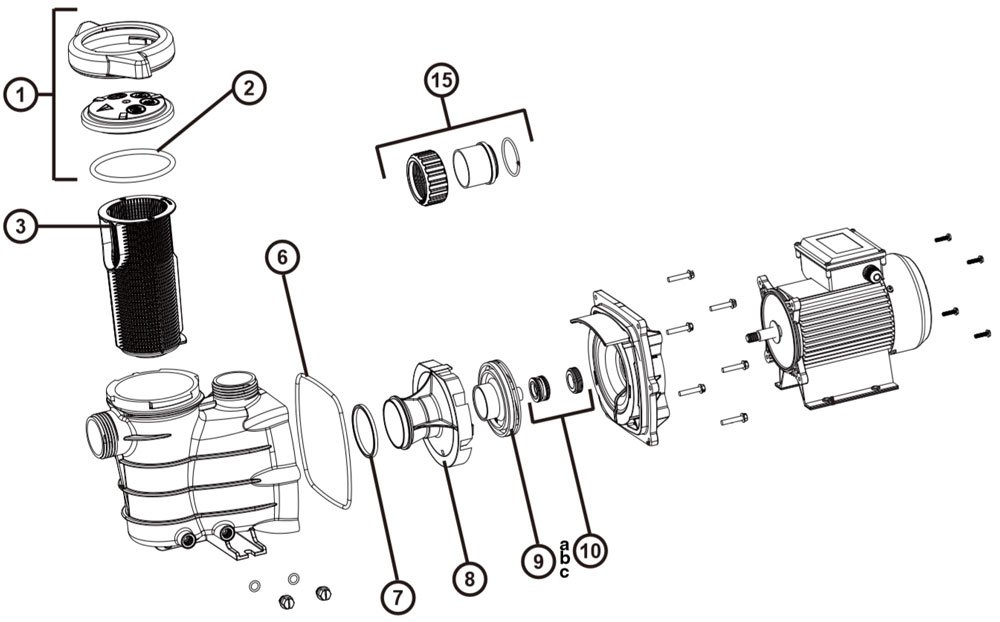 1
2
15
3
6
7
8
9
a
b
c
10