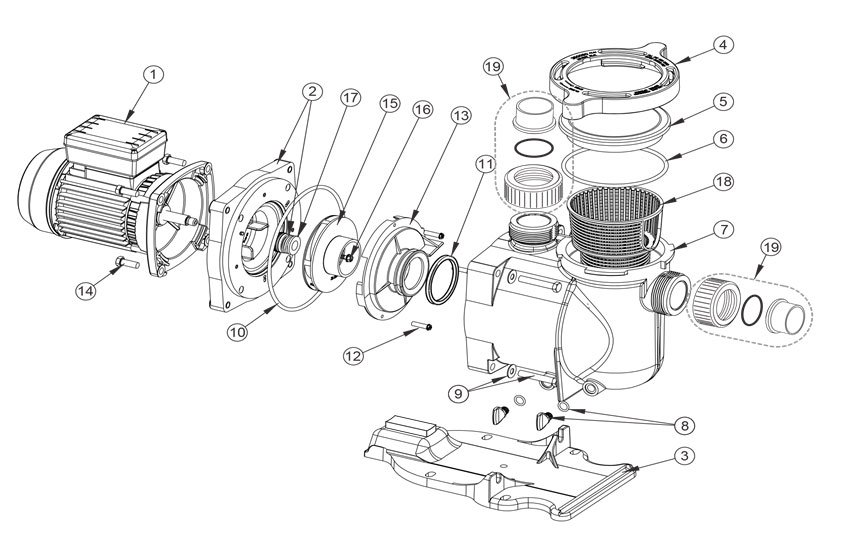 1
2
17
15
16
13
11
19
4
5
6
18
7
19
14
10
12
9
8
3