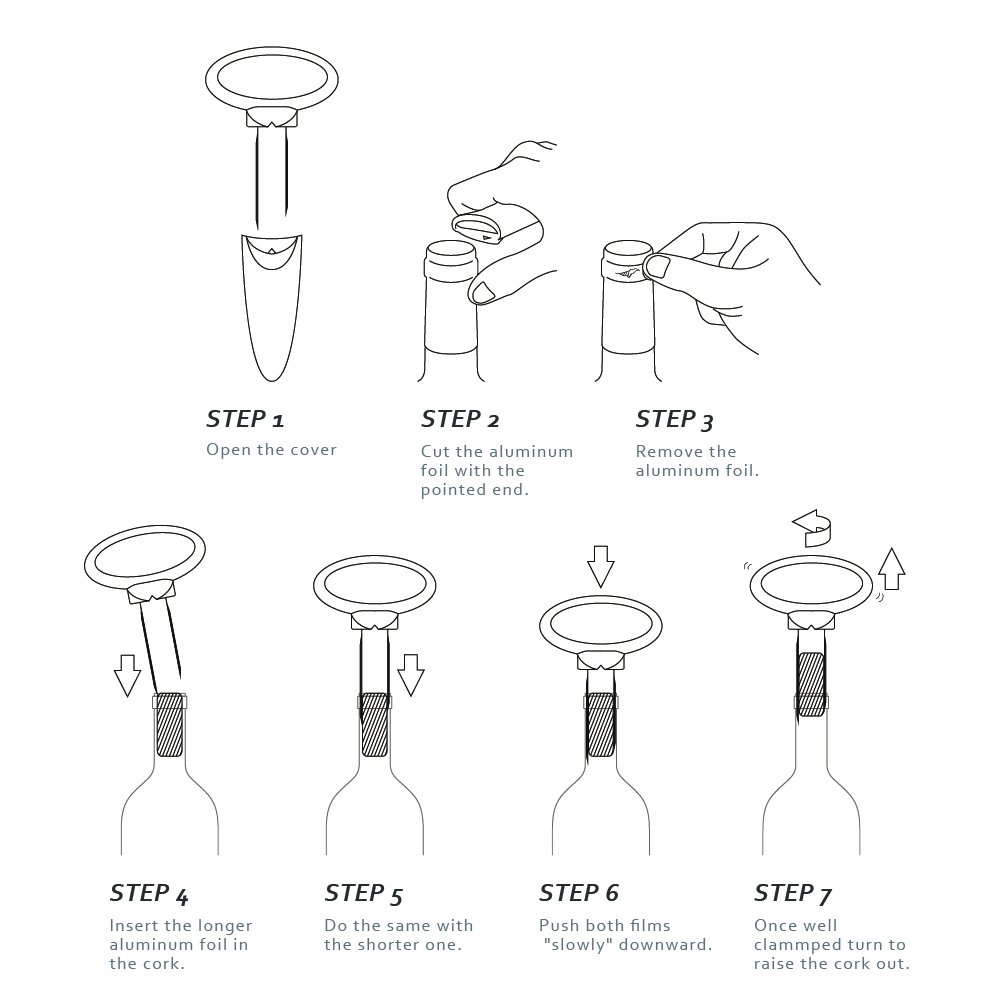 STEP 1
Open the cover

STEP 2
Cut the aluminum foil with the pointed end.

STEP 3
Remove the aluminum foil.

STEP 4
Insert the longer aluminum foil in the cork.

STEP 5
Do the same with the shorter one.

STEP 6
Push both films "slowly" downward.

STEP 7
Once well clammped turn to raise the cork out.