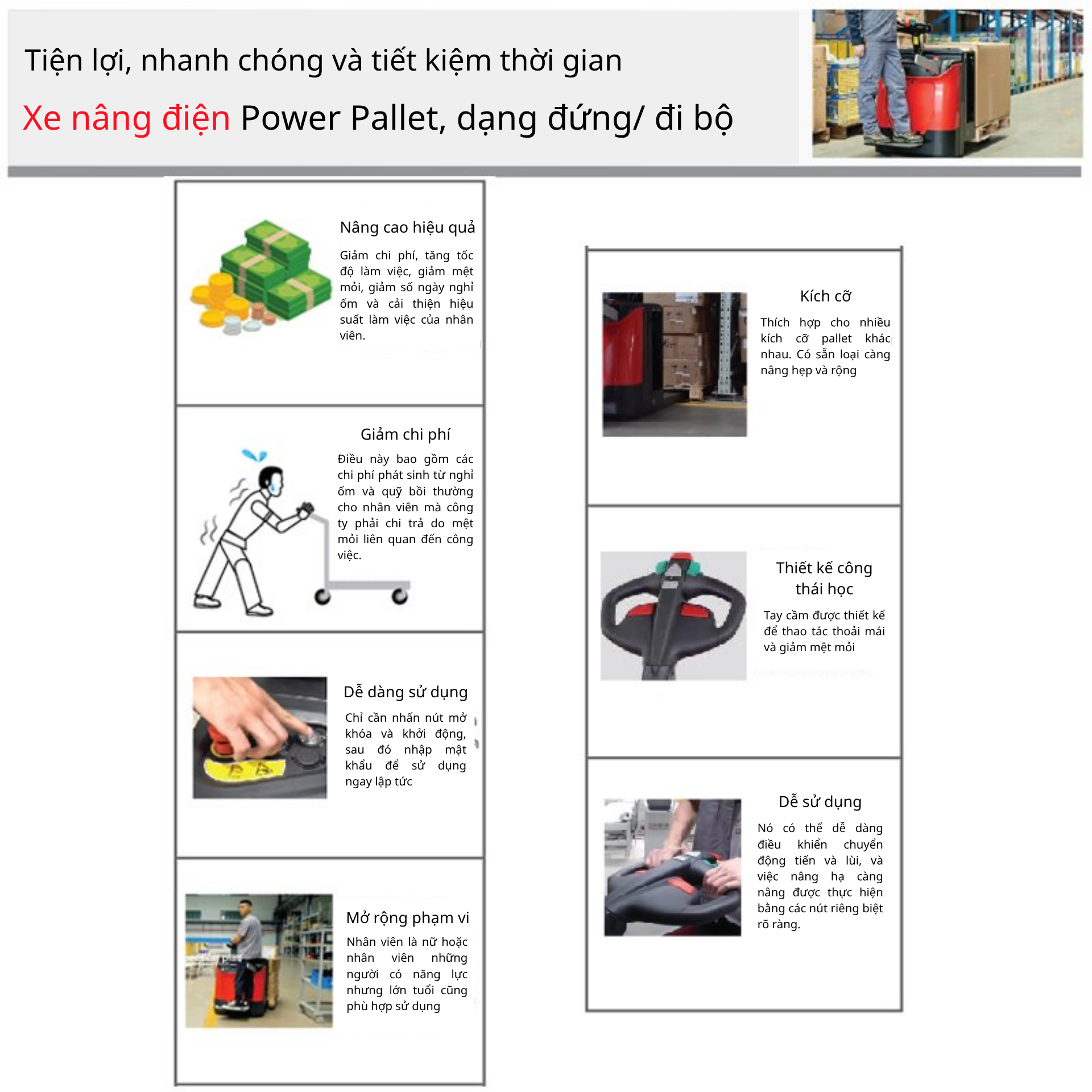 Tiện lợi, nhanh chóng và tiết kiệm thời gian

Xe nâng điện Power Pallet, dạng đứng/ đi bộ

Nâng cao hiệu quả

Giảm chi phí, tăng tốc độ làm việc, giảm mệt mỏi, giảm số ngày nghỉ ốm và cải thiện hiệu suất làm việc của nhân viên.

Giảm chi phí

Điều này bao gồm các chi phí phát sinh từ nghỉ ốm và quỹ bồi thường cho nhân viên mà công ty phải chi trả do mệt mỏi liên quan đến công việc.

Dễ dàng sử dụng

Chỉ cần nhấn nút mở khóa và khởi động, sau đó nhập mật khẩu để sử dụng ngay lập tức

Mở rộng phạm vi

Nhân viên là nữ hoặc nhân viên những người có năng lực nhưng lớn tuổi cũng phù hợp sử dụng

Kích cỡ

Thích hợp cho nhiều kích cỡ pallet khác nhau. Có sẵn loại càng nâng hẹp và rộng

Thiết kế công thái học

Tay cầm được thiết kế để thao tác thoải mái và giảm mệt mỏi

Dễ sử dụng

Nó có thể dễ dàng điều khiển chuyển động tiến và lùi, và việc nâng hạ càng nâng được thực hiện bằng các nút riêng biệt rõ ràng.