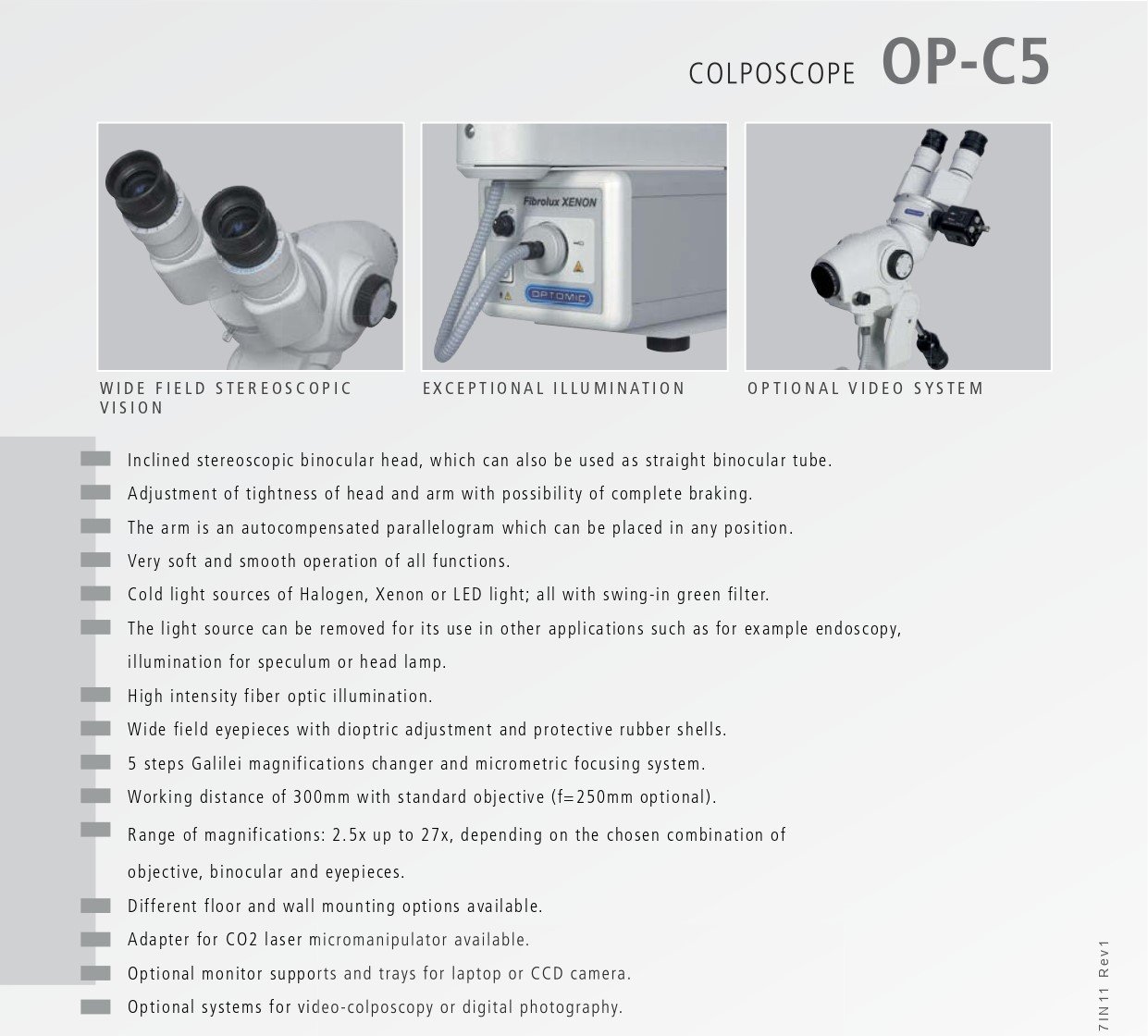 COLPOSCOPE OP-C5

Fibrolux XENON

OPTOMIC

WIDE FIELD STEREOSCOPIC VISION

EXCEPTIONAL ILLUMINATION

OPTIONAL VIDEO SYSTEM

Inclined stereoscopic binocular head, which can also be used as straight binocular tube.

Adjustment of tightness of head and arm with possibility of complete braking.

The arm is an autocompensated parallelogram which can be placed in any position.

Very soft and smooth operation of all functions.

Cold light sources of Halogen, Xenon or LED light; all with swing-in green filter.

The light source can be removed for its use in other applications such as for example endoscopy, illumination for speculum or head lamp.

High intensity fiber optic illumination.

Wide field eyepieces with dioptric adjustment and protective rubber shells.

5 steps Galilei magnifications changer and micrometric focusing system.

Working distance of 300mm with standard objective (f=250mm optional).

Range of magnifications: 2.5x up to 27x, depending on the chosen combination of objective, binocular and eyepieces.

Different floor and wall mounting options available.

Adapter for CO2 laser micromanipulator available.

Optional monitor supports and trays for laptop or CCD camera.

Optional systems for video-colposcopy or digital photography.

7IN11 Rev1