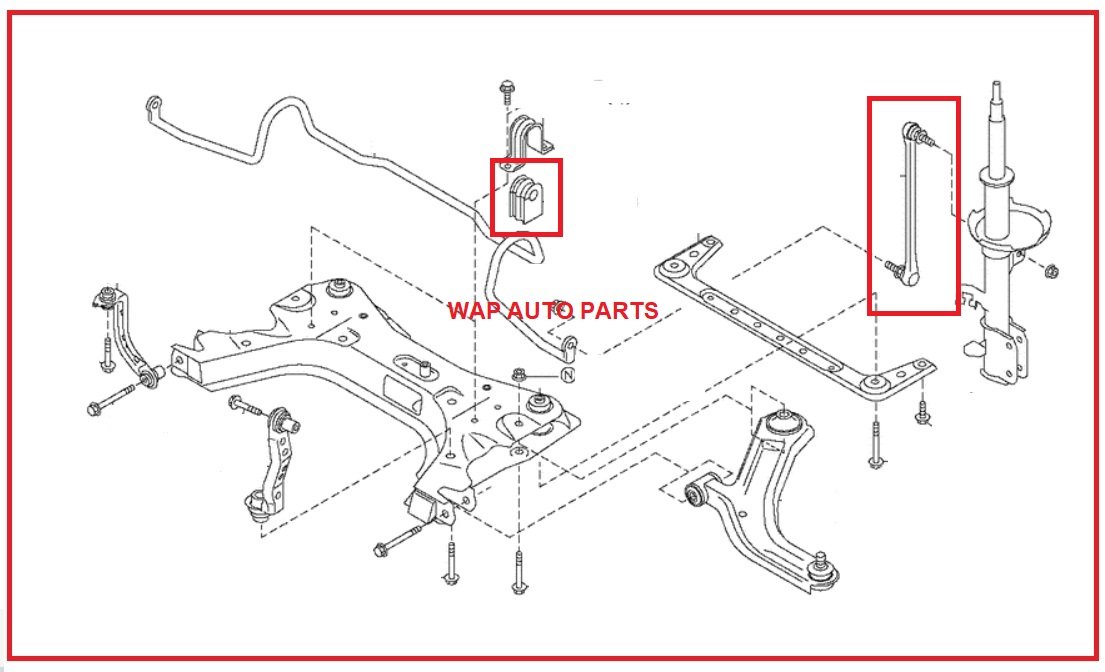 WAP AUTO PARTS

N