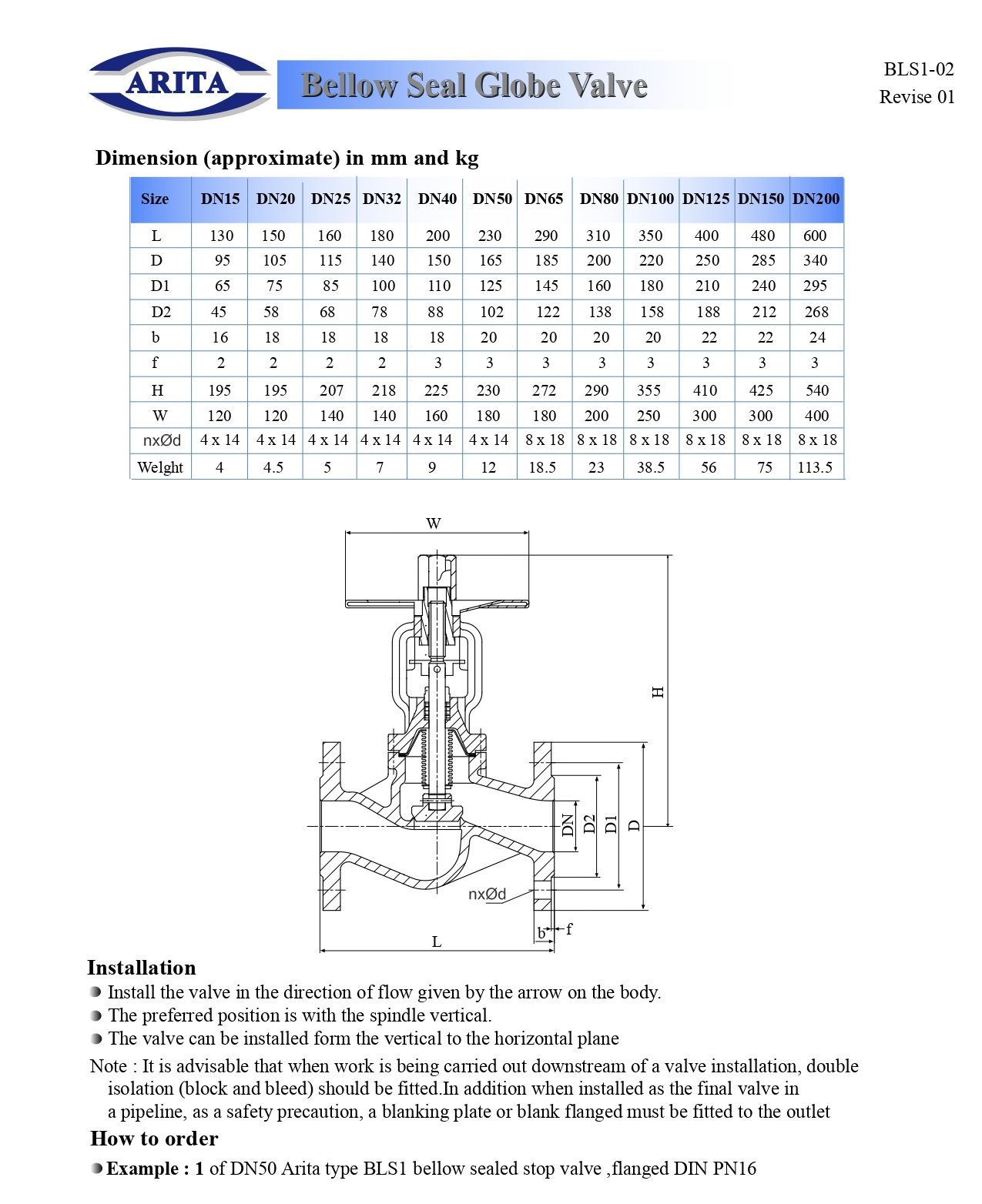 ARITA

Bellow Seal Globe Valve

BLS1-02
Revise 01

Dimension (approximate) in mm and kg

| Size | DN15 | DN20 | DN25 | DN32 | DN40 | DN50 | DN65 | DN80 | DN100 | DN125 | DN150 | DN200 |
|---|---|---|---|---|---|---|---|---|---|---|---|---|
| L | 130 | 150 | 160 | 180 | 200 | 230 | 290 | 310 | 350 | 400 | 480 | 600 |
| D | 95 | 105 | 115 | 140 | 150 | 165 | 185 | 200 | 220 | 250 | 285 | 340 |
| D1 | 65 | 75 | 85 | 100 | 110 | 125 | 145 | 160 | 180 | 210 | 240 | 295 |
| D2 | 45 | 58 | 68 | 78 | 88 | 102 | 122 | 138 | 158 | 188 | 212 | 268 |
| b | 16 | 18 | 18 | 18 | 18 | 20 | 20 | 20 | 20 | 22 | 22 | 24 |
| f | 2 | 2 | 2 | 2 | 3 | 3 | 3 | 3 | 3 | 3 | 3 | 3 |
| H | 195 | 195 | 207 | 218 | 225 | 230 | 272 | 290 | 355 | 410 | 425 | 540 |
| W | 120 | 120 | 140 | 140 | 160 | 180 | 180 | 200 | 250 | 300 | 300 | 400 |
| nxØd | 4 x 14 | 4 x 14 | 4 x 14 | 4 x 14 | 4 x 14 | 4 x 14 | 8 x 18 | 8 x 18 | 8 x 18 | 8 x 18 | 8 x 18 | 8 x 18 |
| Welght | 4 | 4.5 | 5 | 7 | 9 | 12 | 18.5 | 23 | 38.5 | 56 | 75 | 113.5 |

W
H
DN
D2
D1
D
nxØd
b
f
L

Installation
Install the valve in the direction of flow given by the arrow on the body.
The preferred position is with the spindle vertical.
The valve can be installed form the vertical to the horizontal plane
Note : It is advisable that when work is being carried out downstream of a valve installation, double isolation (block and bleed) should be fitted.In addition when installed as the final valve in a pipeline, as a safety precaution, a blanking plate or blank flanged must be fitted to the outlet

How to order
Example : 1 of DN50 Arita type BLS1 bellow sealed stop valve ,flanged DIN PN16