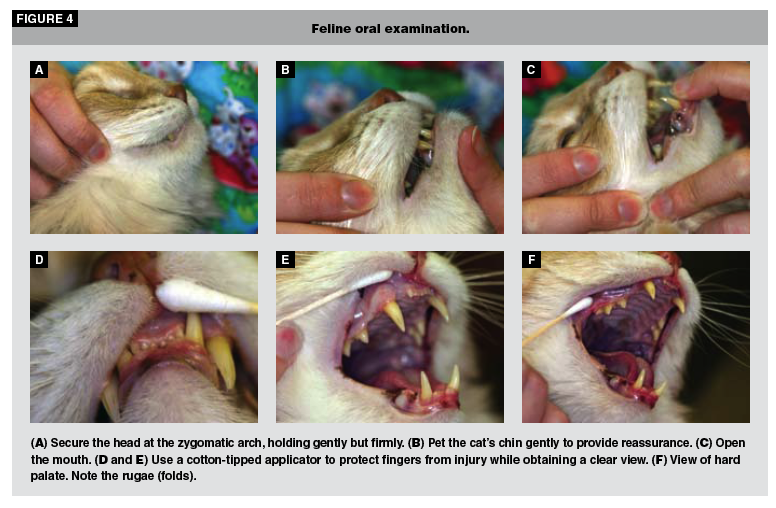 FIGURE 4

Feline oral examination.

A

B

C

D

E

F

(A) Secure the head at the zygomatic arch, holding gently but firmly. (B) Pet the cat's chin gently to provide reassurance. (C) Open the mouth. (D and E) Use a cotton-tipped applicator to protect fingers from injury while obtaining a clear view. (F) View of hard palate. Note the rugae (folds).