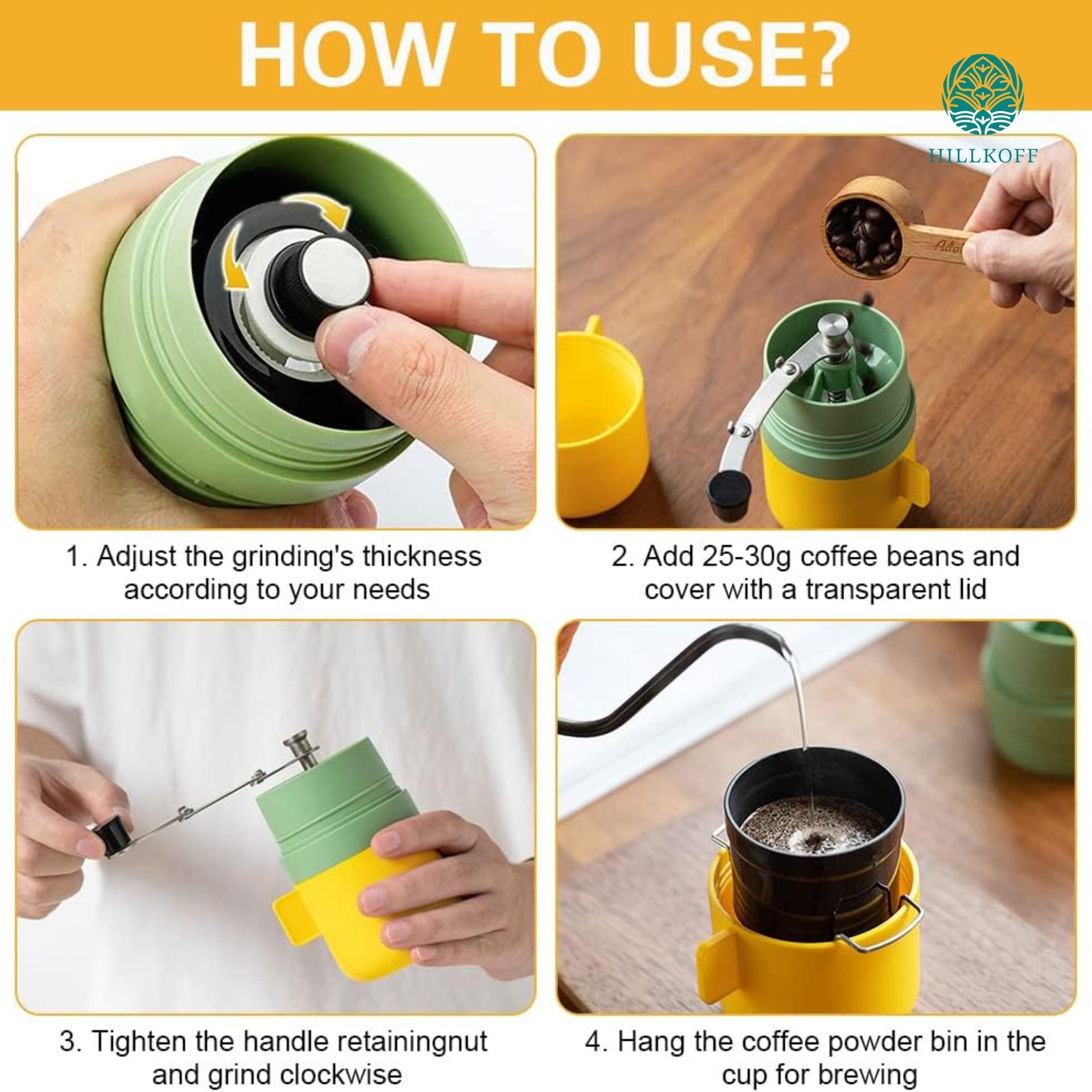 HOW TO USE?

HILLKOFF

Adol

1. Adjust the grinding's thickness according to your needs

2. Add 25-30g coffee beans and cover with a transparent lid

3. Tighten the handle retainingnut and grind clockwise

4. Hang the coffee powder bin in the cup for brewing