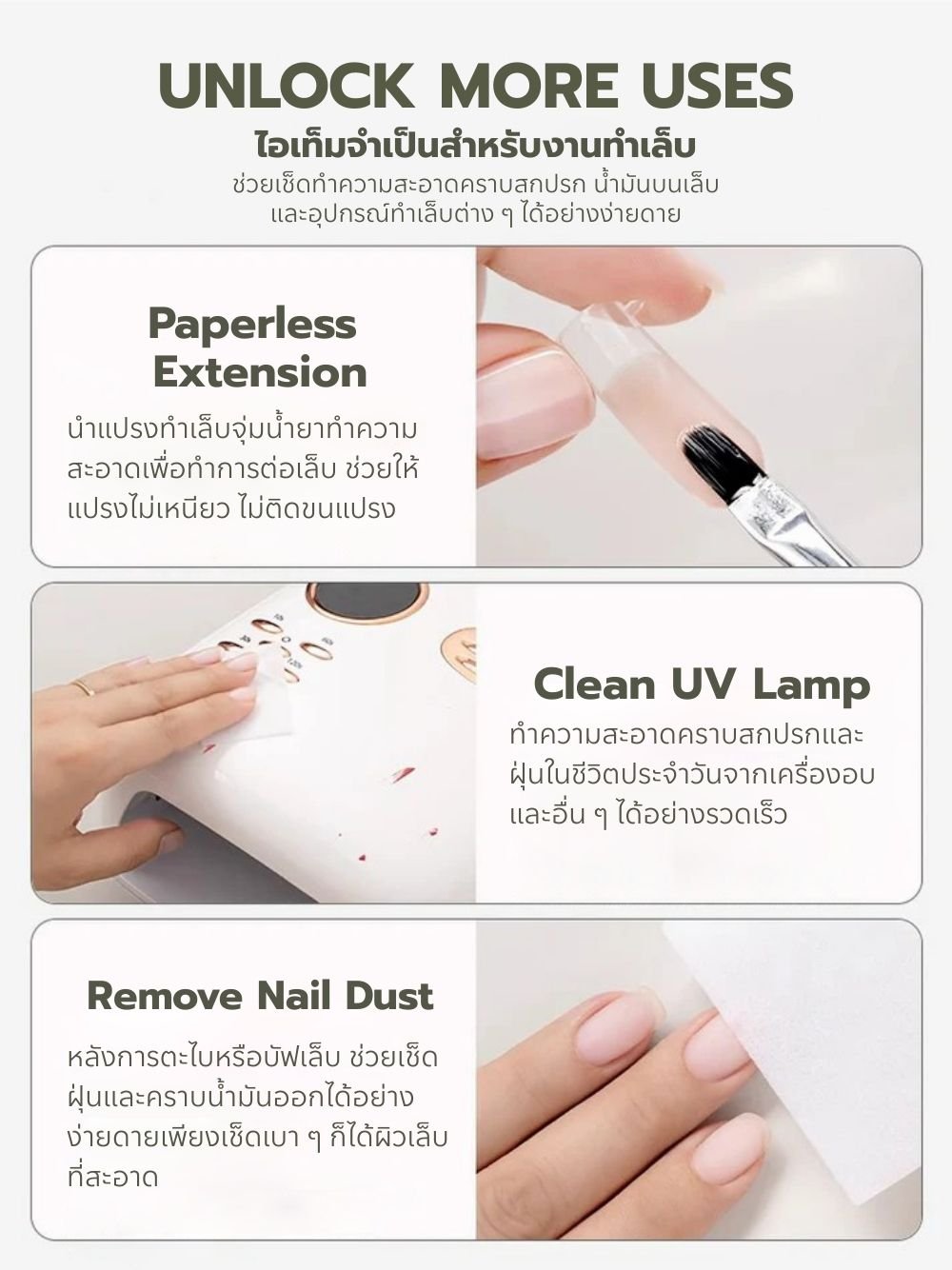 UNLOCK MORE USES
ไอเท็มจำเป็นสำหรับงานทำเล็บ
ช่วยเช็ดทำความสะอาดคราบสกปรก น้ำมันบนเล็บ และอุปกรณ์ทำเล็บต่าง ๆ ได้อย่างง่ายดาย

Paperless Extension
นำแปรงทำเล็บจุ่มน้ำยาทำความสะอาดเพื่อทำการต่อเล็บ ช่วยให้แปรงไม่เหนียว ไม่ติดขนแปรง

Clean UV Lamp
ทำความสะอาดคราบสกปรกและฝุ่นในชีวิตประจำวันจากเครื่องอบและอื่น ๆ ได้อย่างรวดเร็ว

Remove Nail Dust
หลังการตะไบหรือบัฟเล็บ ช่วยเช็ดฝุ่นและคราบน้ำมันออกได้อย่างง่ายดายเพียงเช็ดเบา ๆ ก็ได้ผิวเล็บที่สะอาด