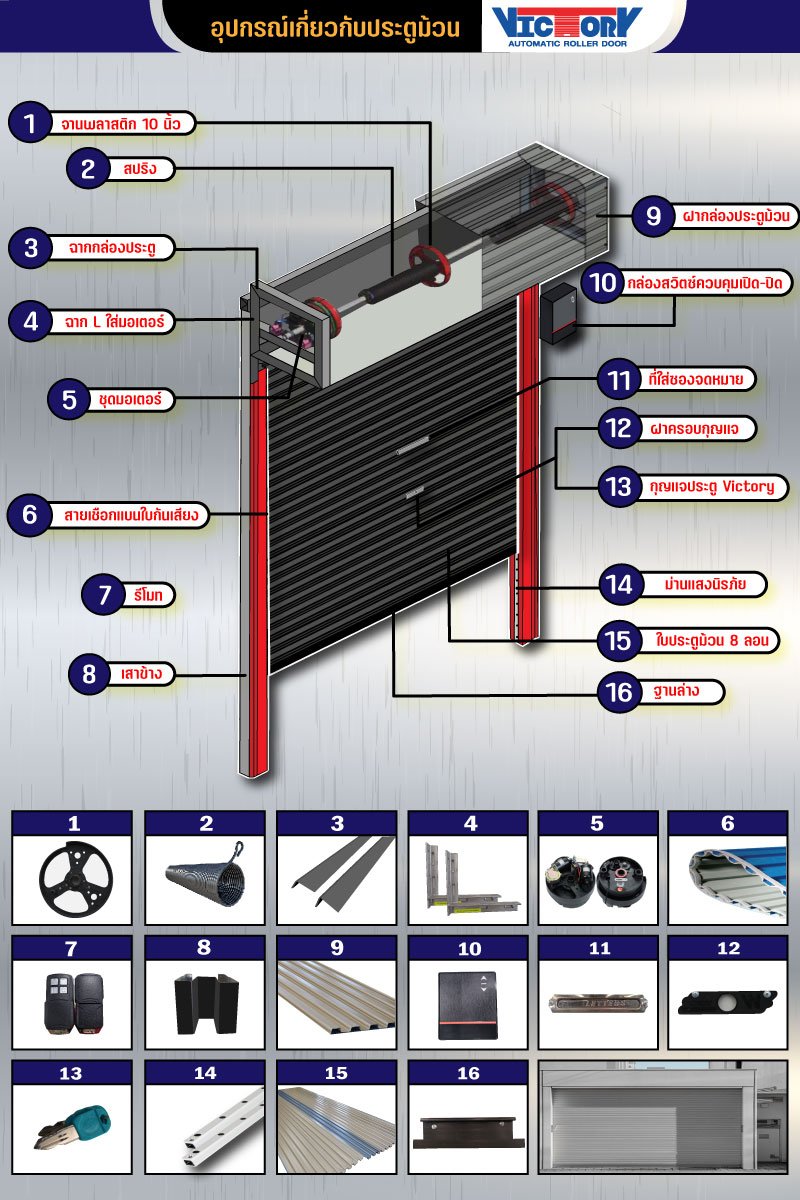 อุปกรณ์เกี่ยวกับประตูม้วน

VICTORY
AUTOMATIC ROLLER DOOR

1 จานพลาสติก 10 นิ้ว
2 สปริง
3 ฉากกล่องประตู
4 ฉาก L ใส่มอเตอร์
5 ชุดมอเตอร์
6 สายเชือกแบนใบกันเสียง
7 รีโมท
8 เสาข้าง
9 ฝากล่องประตูม้วน
10 กล่องสวิตช์ควบคุมเปิด-ปิด
11 ที่ใส่ซองจดหมาย
12 ฝาครอบกุญแจ
13 กุญแจประตู Victory
14 ม่านแสงนิรภัย
15 ใบประตูม้วน 8 ลอน
16 ฐานล่าง

1
2
3
4
5
6
7
8
9
10
11
12
13
14
15
16